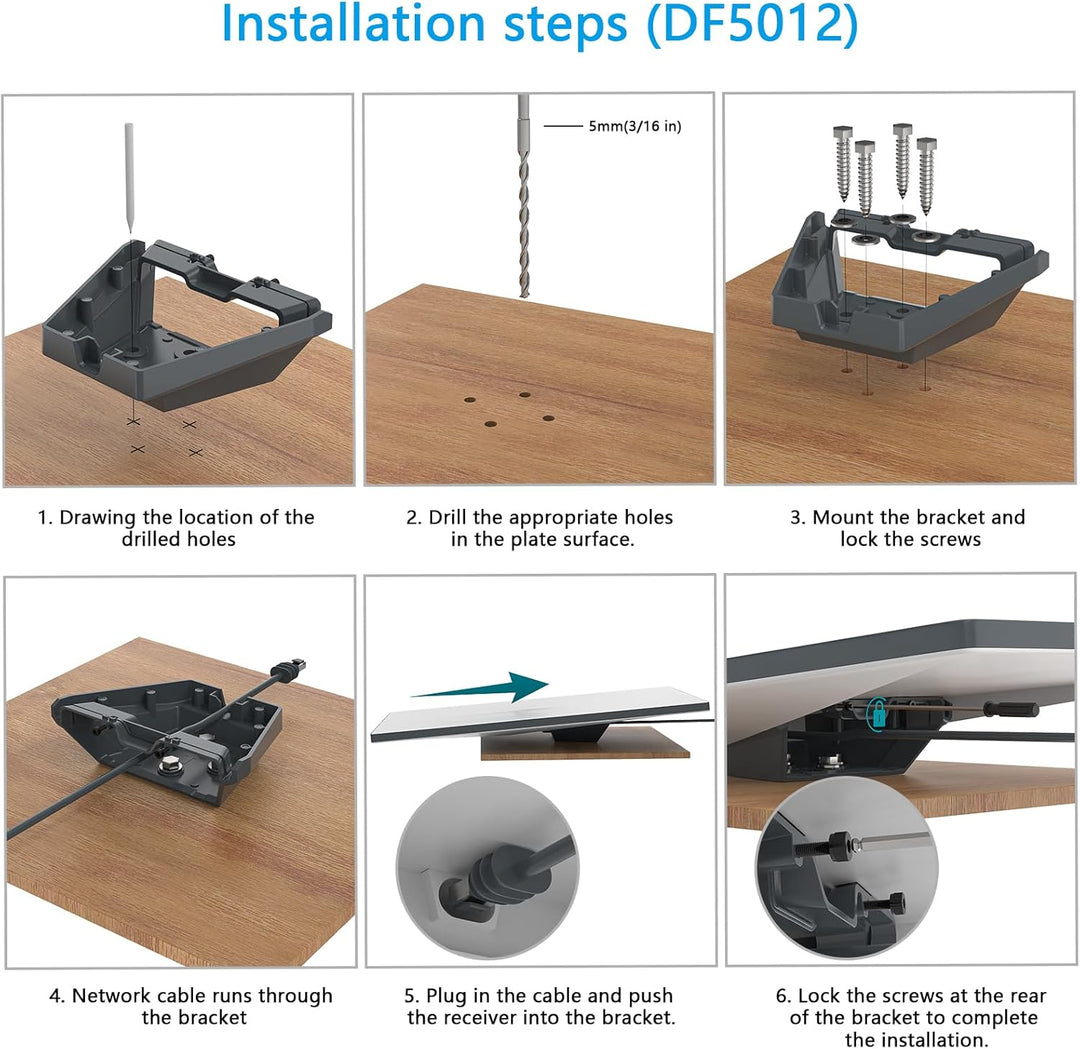 Installation steps (DF5012)

5mm(3/16 in)

1. Drawing the location of the drilled holes

2. Drill the appropriate holes in the plate surface.

3. Mount the bracket and lock the screws

4. Network cable runs through the bracket

5. Plug in the cable and push the receiver into the bracket.

6. Lock the screws at the rear of the bracket to complete the installation.