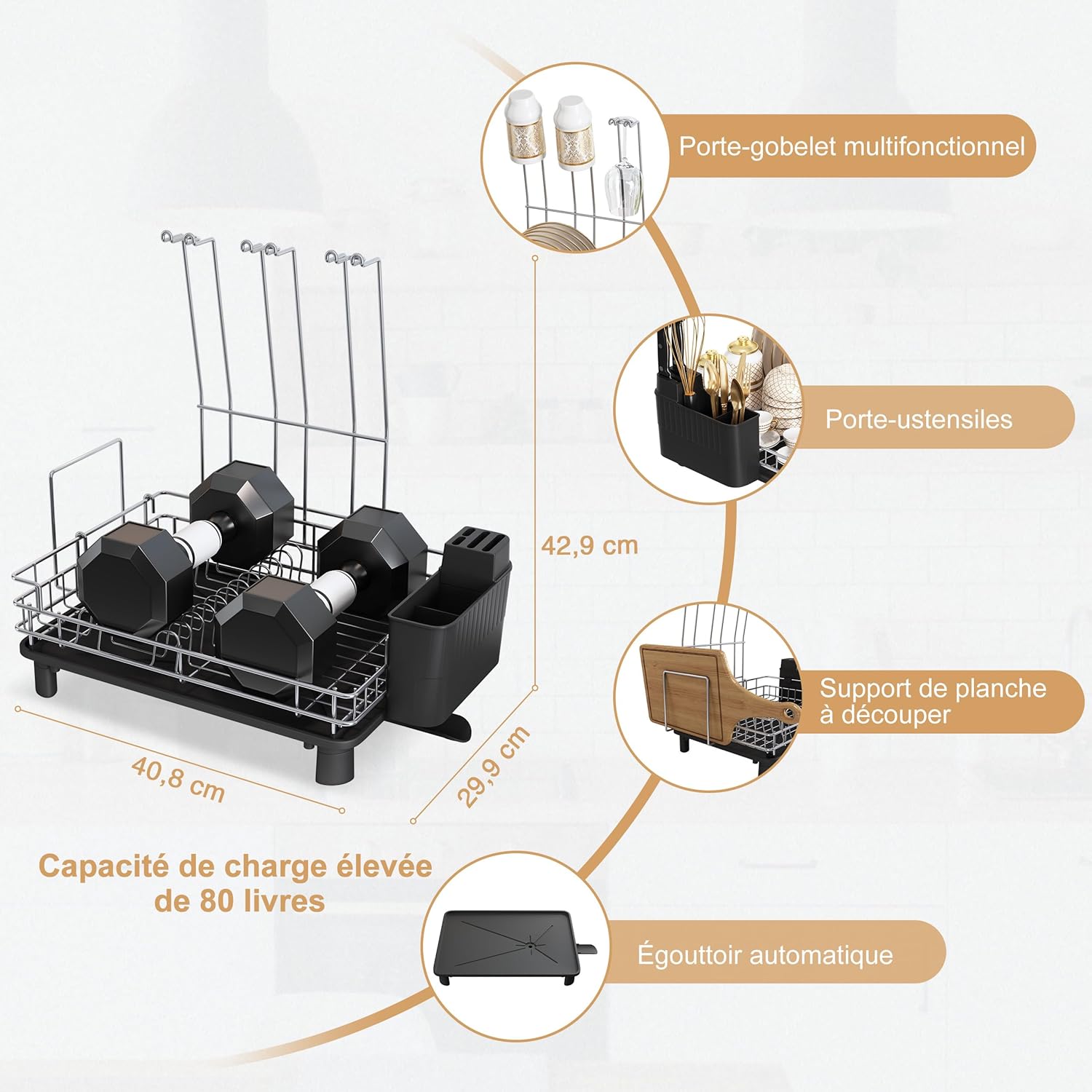 Porte-gobelet multifonctionnel

Porte-ustensiles

42,9 cm

Support de planche à découper

40,8 cm

29,9 cm

Capacité de charge élevée de 80 livres

Égouttoir automatique