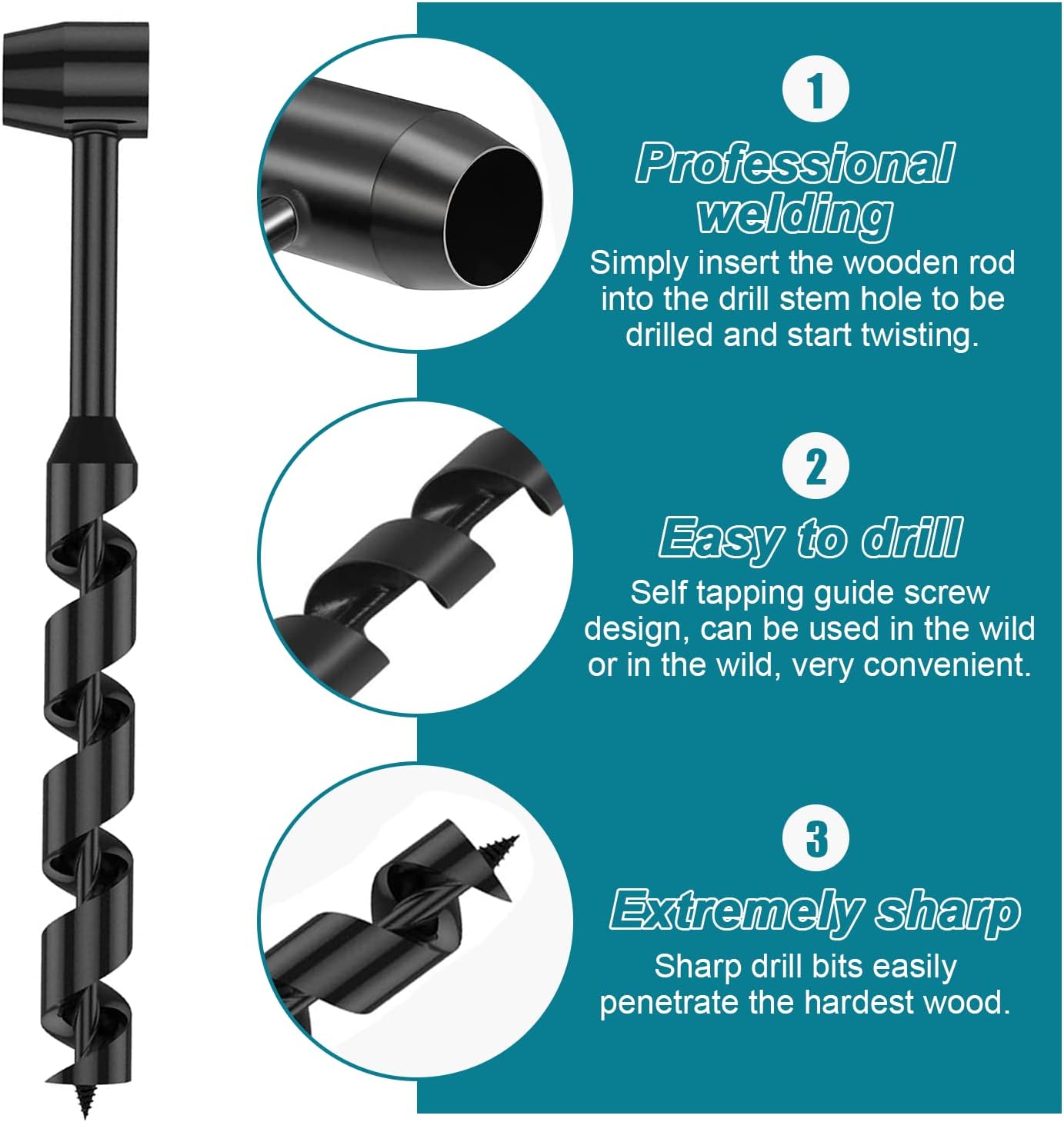 1

Professional welding

Simply insert the wooden rod into the drill stem hole to be drilled and start twisting.

2

Easy to drill

Self tapping guide screw design, can be used in the wild or in the wild, very convenient.

3

Extremely sharp

Sharp drill bits easily penetrate the hardest wood.