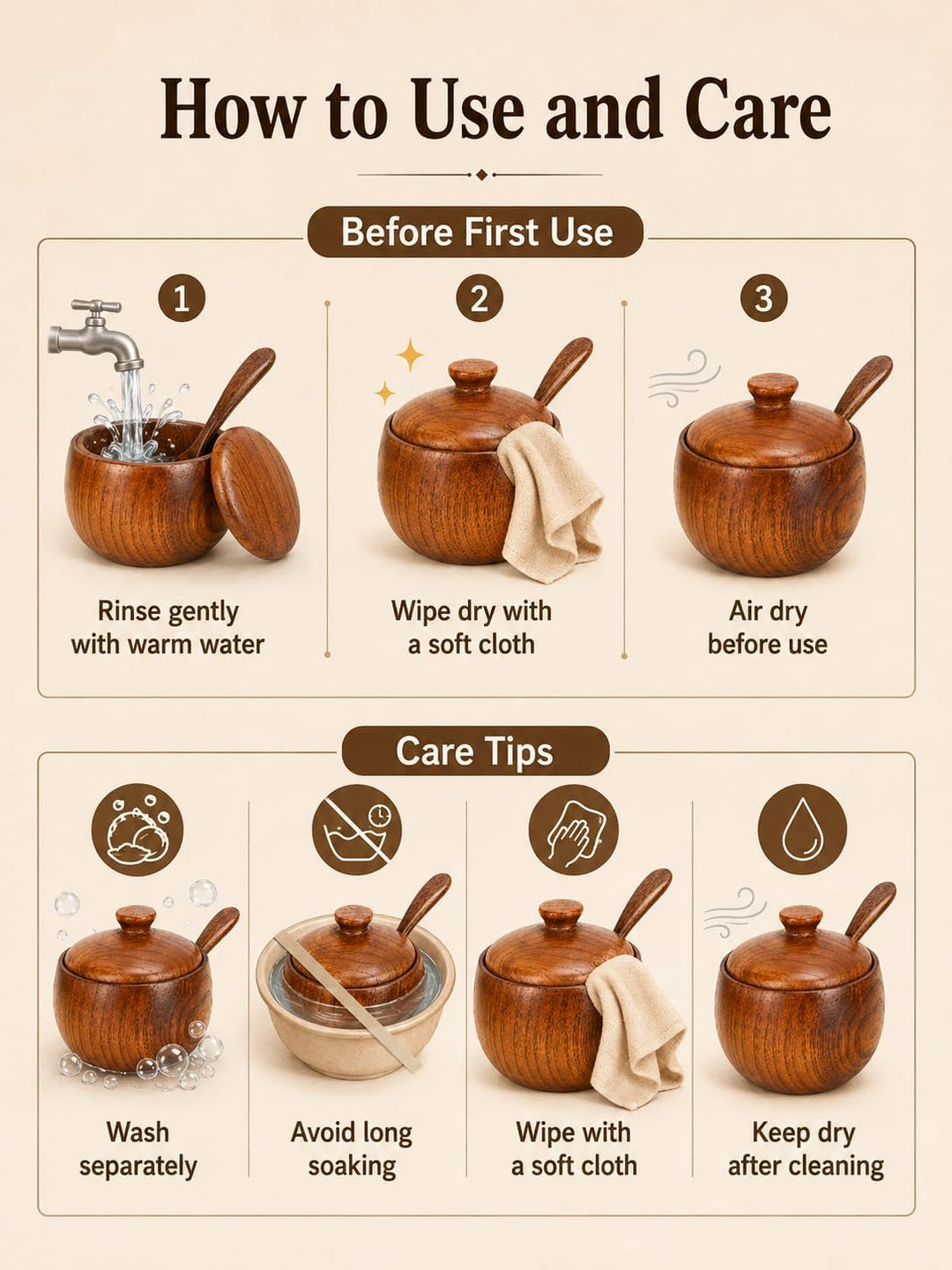 How to Use and Care

Before First Use

1

Rinse gently with warm water

2

Wipe dry with a soft cloth

3

Air dry before use

Care Tips

Wash separately

Avoid long soaking

Wipe with a soft cloth

Keep dry after cleaning