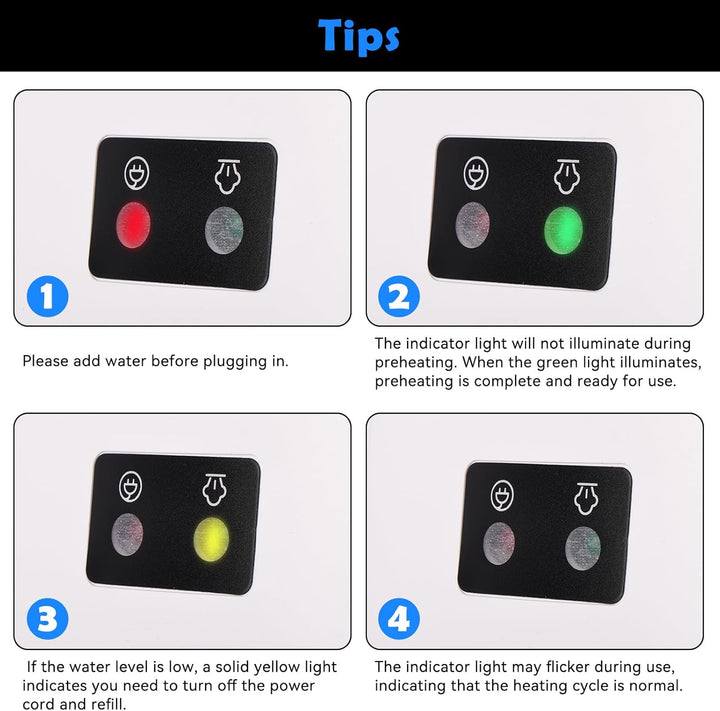 Tips

1

Please add water before plugging in.

2

The indicator light will not illuminate during preheating. When the green light illuminates, preheating is complete and ready for use.

3

If the water level is low, a solid yellow light indicates you need to turn off the power cord and refill.

4

The indicator light may flicker during use, indicating that the heating cycle is normal.