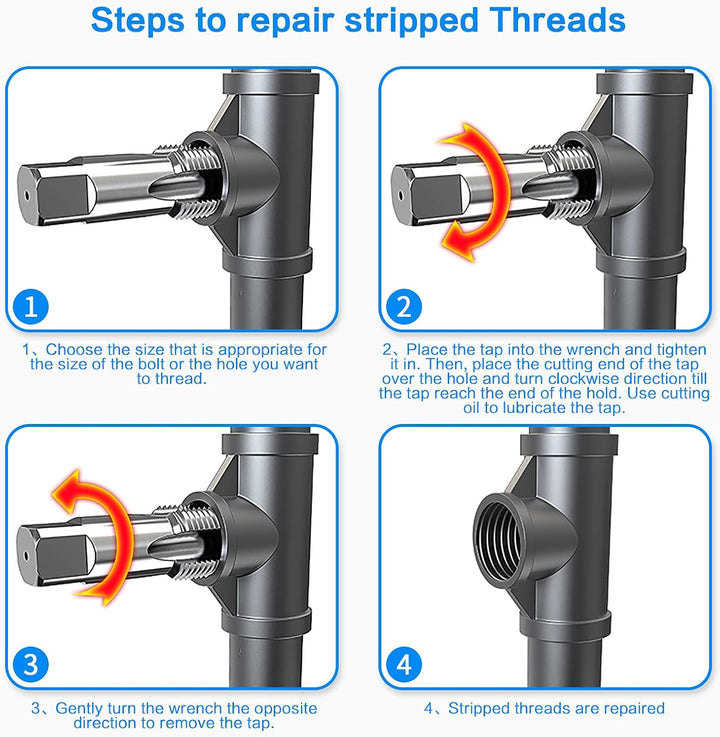 Steps to repair stripped Threads

1

1、Choose the size that is appropriate for the size of the bolt or the hole you want to thread.

2

2、Place the tap into the wrench and tighten it in. Then, place the cutting end of the tap over the hole and turn clockwise direction till the tap reach the end of the hold. Use cutting oil to lubricate the tap.

3

3、Gently turn the wrench the opposite direction to remove the tap.

4

4、Stripped threads are repaired