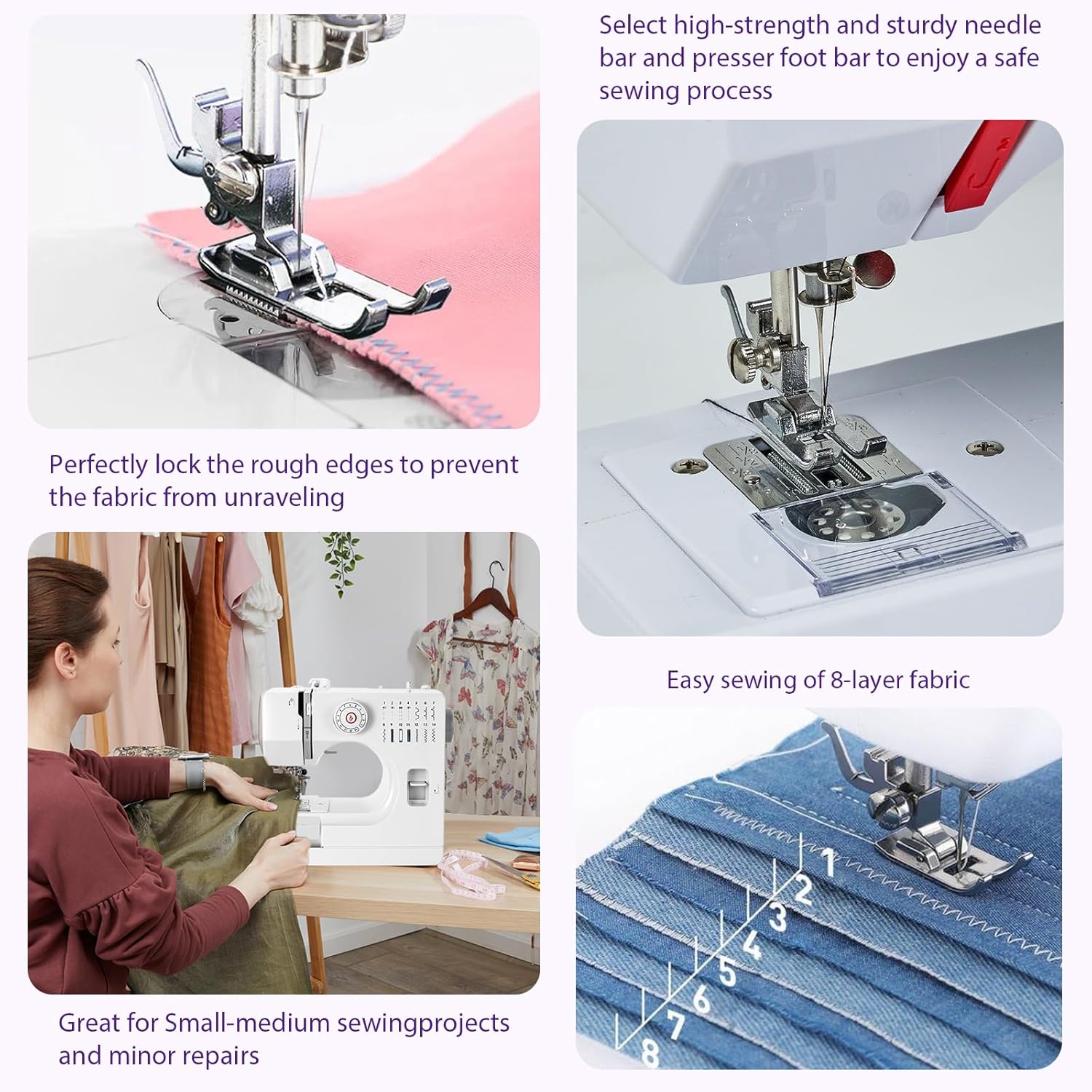 Perfectly lock the rough edges to prevent the fabric from unraveling

Great for Small-medium sewingprojects and minor repairs

Select high-strength and sturdy needle bar and presser foot bar to enjoy a safe sewing process

Easy sewing of 8-layer fabric

1
2
3
4
5
6
7
8