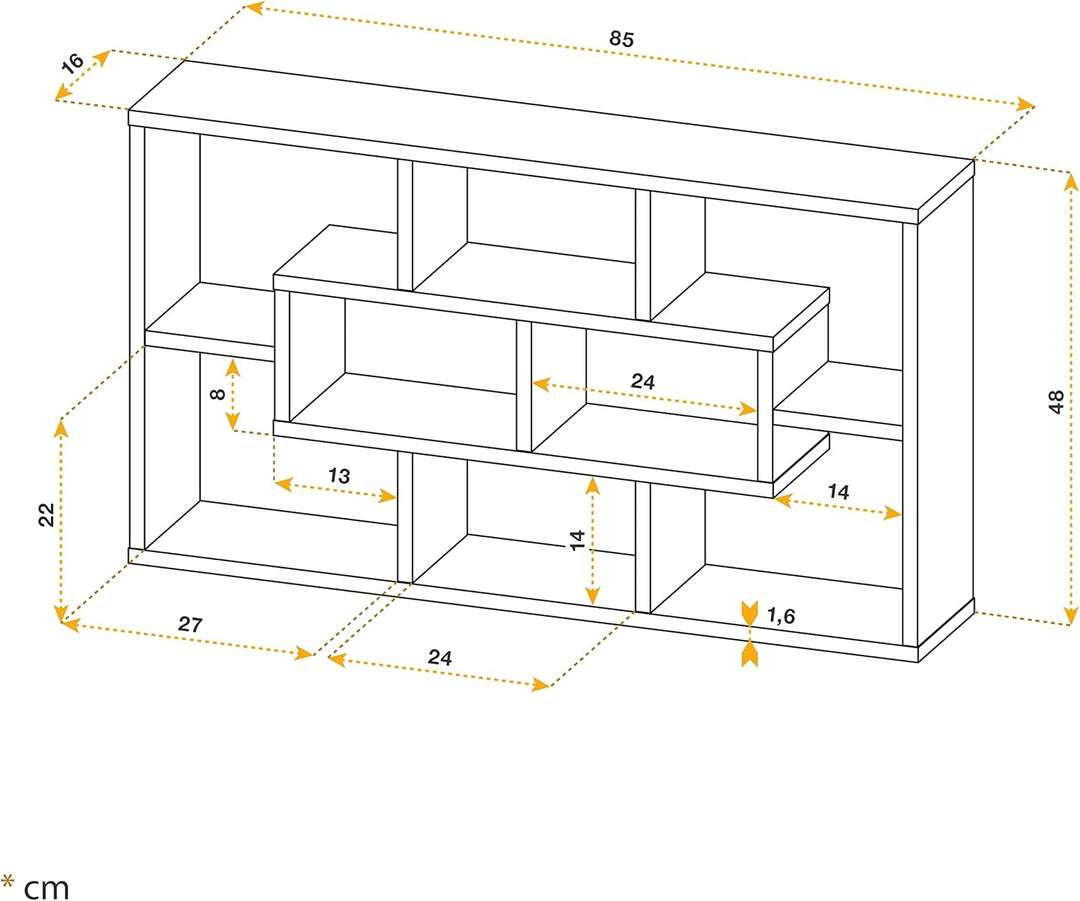 16
85
48
24
8
13
14
22
14
1,6
27
24
* cm