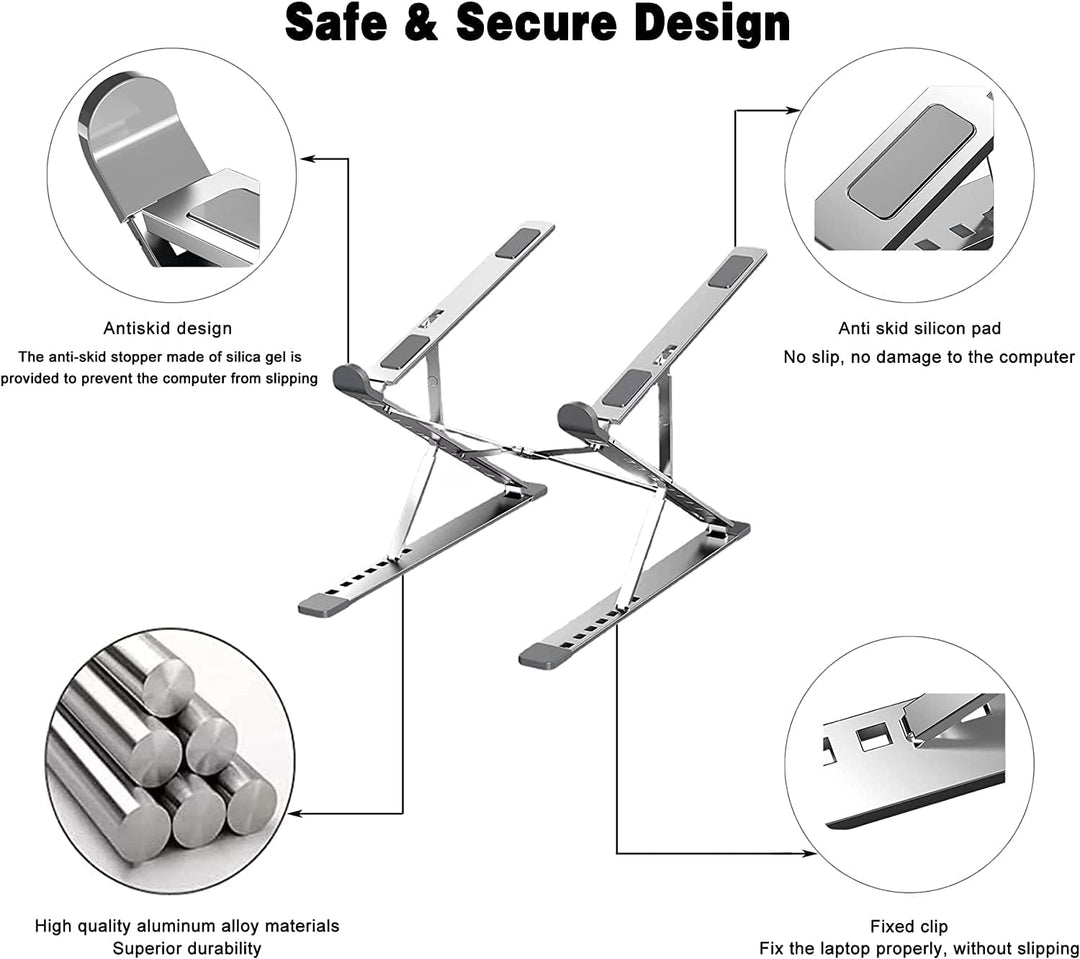 Safe & Secure Design

Antiskid design
The anti-skid stopper made of silica gel is provided to prevent the computer from slipping

Anti skid silicon pad
No slip, no damage to the computer

High quality aluminum alloy materials
Superior durability

Fixed clip
Fix the laptop properly, without slipping