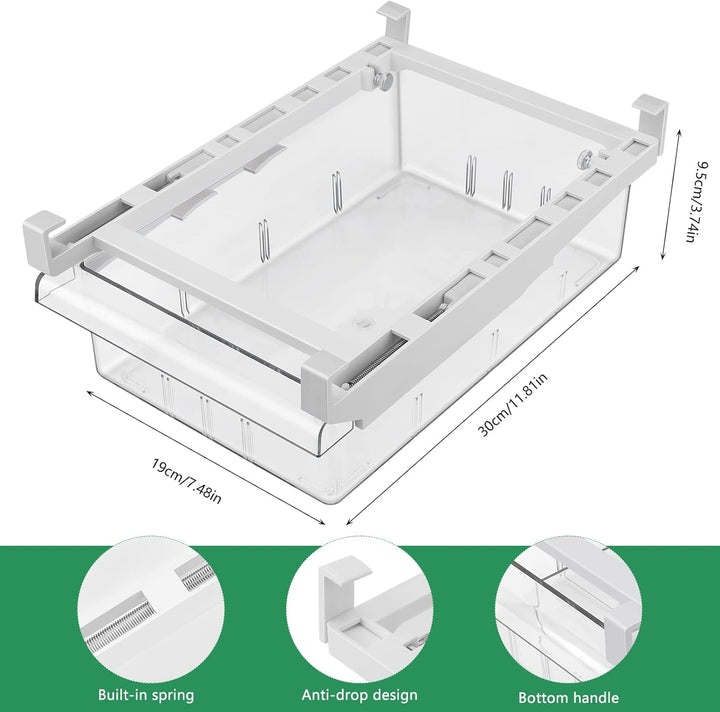 9.5cm/3.74in

30cm/11.81in

19cm/7.48in

Built-in spring

Anti-drop design

Bottom handle