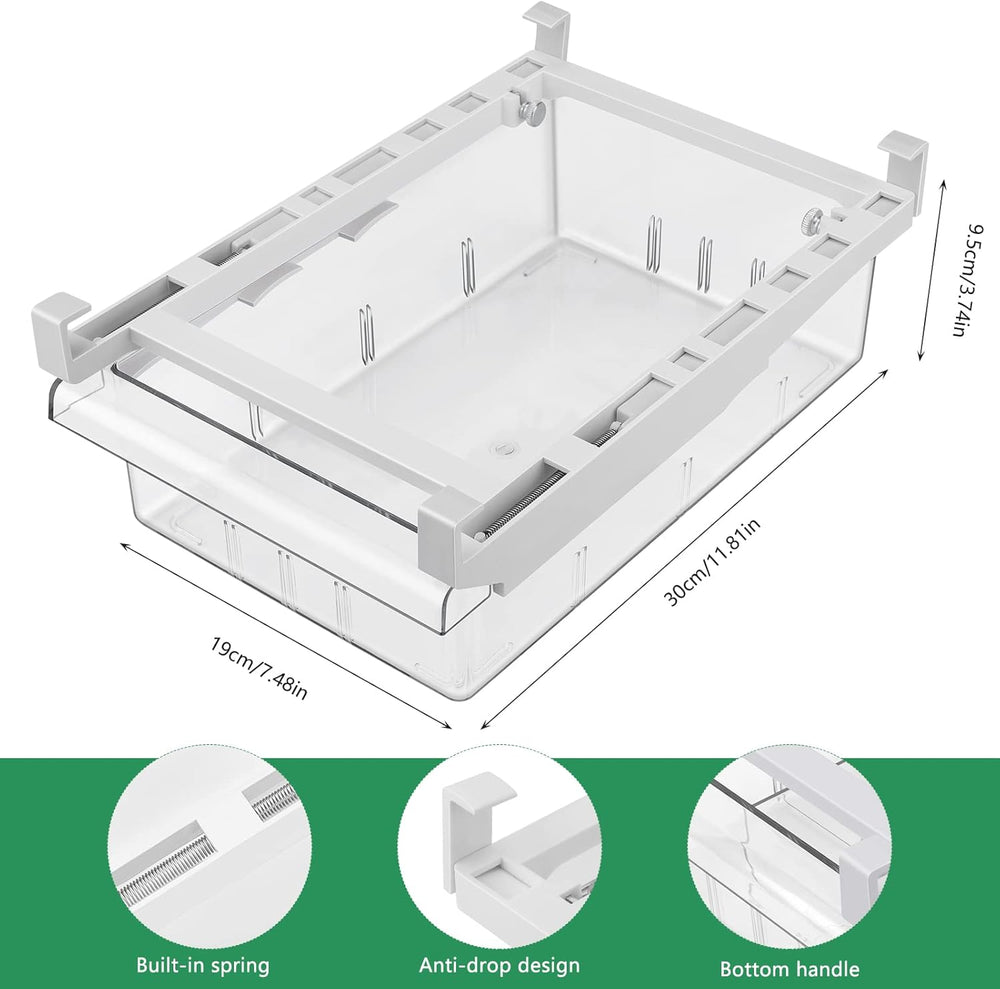 9.5cm/3.74in

30cm/11.81in

19cm/7.48in

Built-in spring

Anti-drop design

Bottom handle