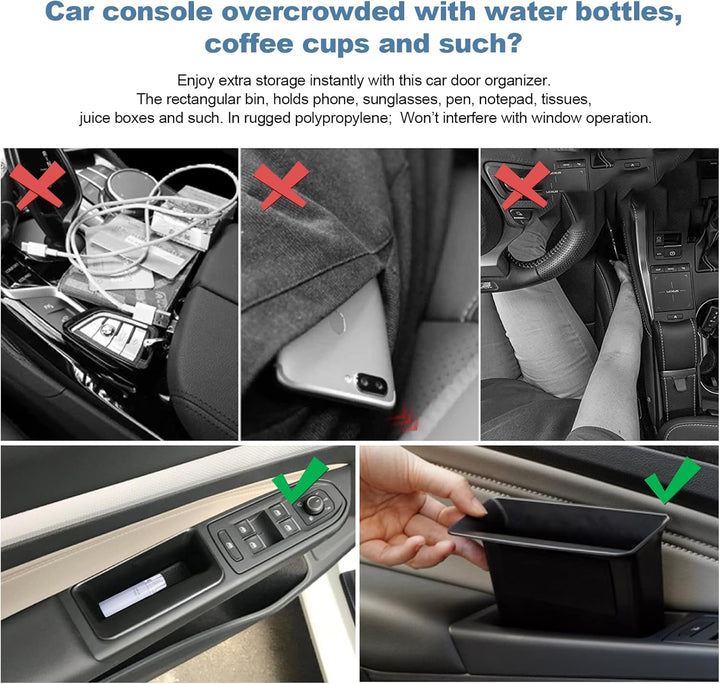 Car console overcrowded with water bottles, coffee cups and such?

Enjoy extra storage instantly with this car door organizer. The rectangular bin, holds phone, sunglasses, pen, notepad, tissues, juice boxes and such. In rugged polypropylene;  Won't interfere with window operation.