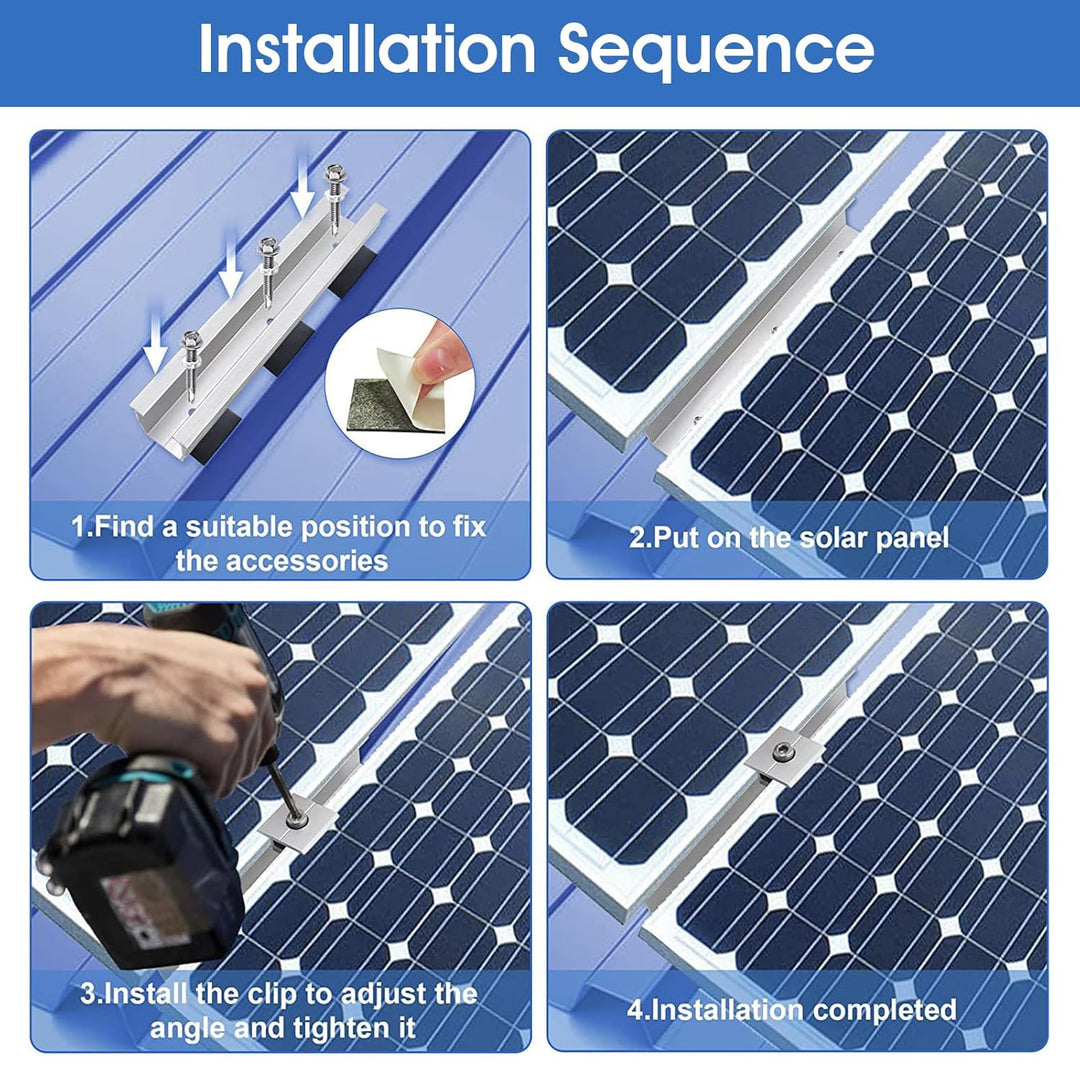 Installation Sequence

1.Find a suitable position to fix the accessories

2.Put on the solar panel

3.Install the clip to adjust the angle and tighten it

4.Installation completed