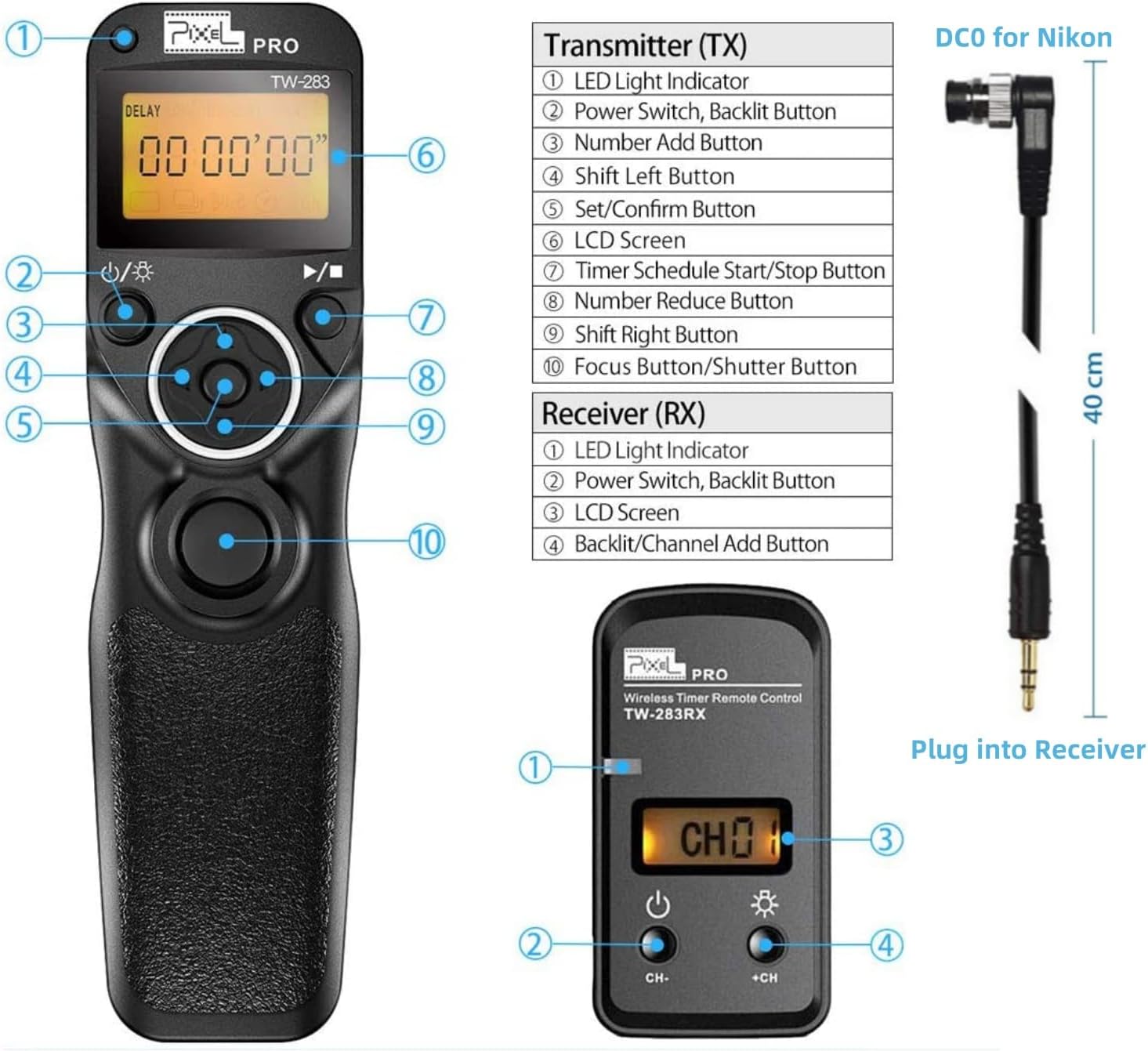 ①
Pixel PRO
TW-283
DELAY
00 00'00"
⑥
②
③
④
⑤
⑦
⑧
⑨
⑩

| Transmitter (TX) |
|---|
| ① LED Light Indicator |
| ② Power Switch, Backlit Button |
| ③ Number Add Button |
| ④ Shift Left Button |
| ⑤ Set/Confirm Button |
| ⑥ LCD Screen |
| ⑦ Timer Schedule Start/Stop Button |
| ⑧ Number Reduce Button |
| ⑨ Shift Right Button |
| ⑩ Focus Button/Shutter Button |

| Receiver (RX) |
|---|
| ① LED Light Indicator |
| ② Power Switch, Backlit Button |
| ③ LCD Screen |
| ④ Backlit/Channel Add Button |

DC0 for Nikon
40 cm
Plug into Receiver

Pixel PRO
Wireless Timer Remote Control
TW-283RX
①
CH01
③
②
④
CH-
+CH