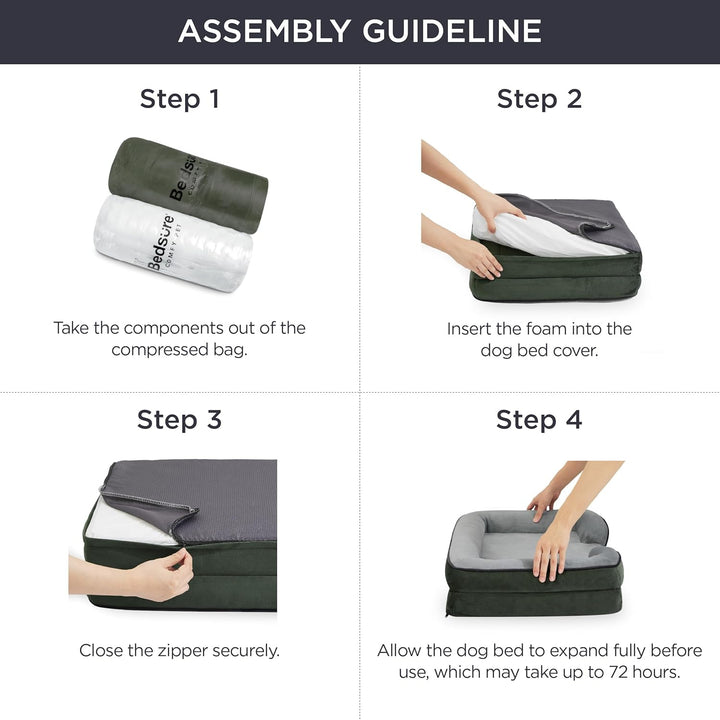 ASSEMBLY GUIDELINE

Step 1

Bedsure COMFY PET

Bedsure COMFY PET

Take the components out of the compressed bag.

Step 2

Insert the foam into the dog bed cover.

Step 3

Close the zipper securely.

Step 4

Allow the dog bed to expand fully before use, which may take up to 72 hours.