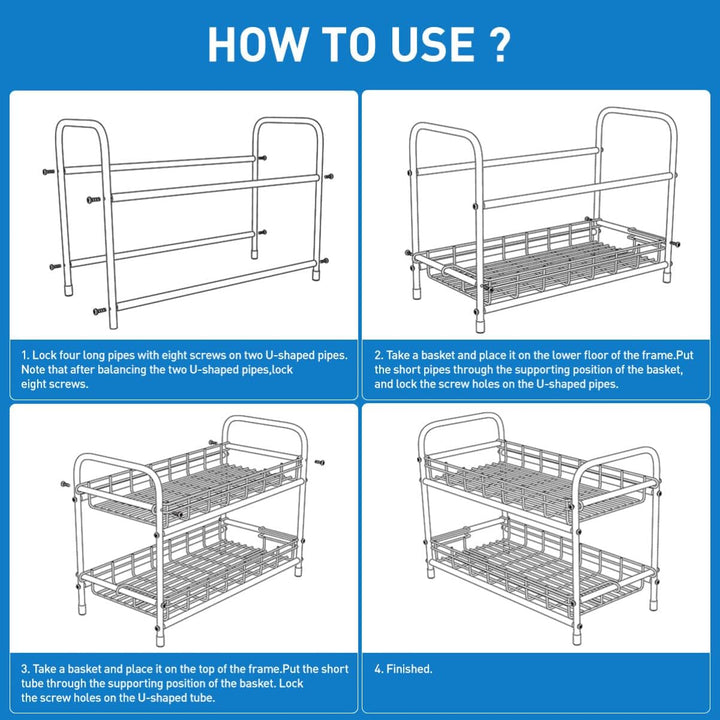 HOW TO USE ?

1. Lock four long pipes with eight screws on two U-shaped pipes. Note that after balancing the two U-shaped pipes,lock eight screws.

2. Take a basket and place it on the lower floor of the frame.Put the short pipes through the supporting position of the basket, and lock the screw holes on the U-shaped pipes.

3. Take a basket and place it on the top of the frame.Put the short tube through the supporting position of the basket. Lock the screw holes on the U-shaped tube.

4. Finished.