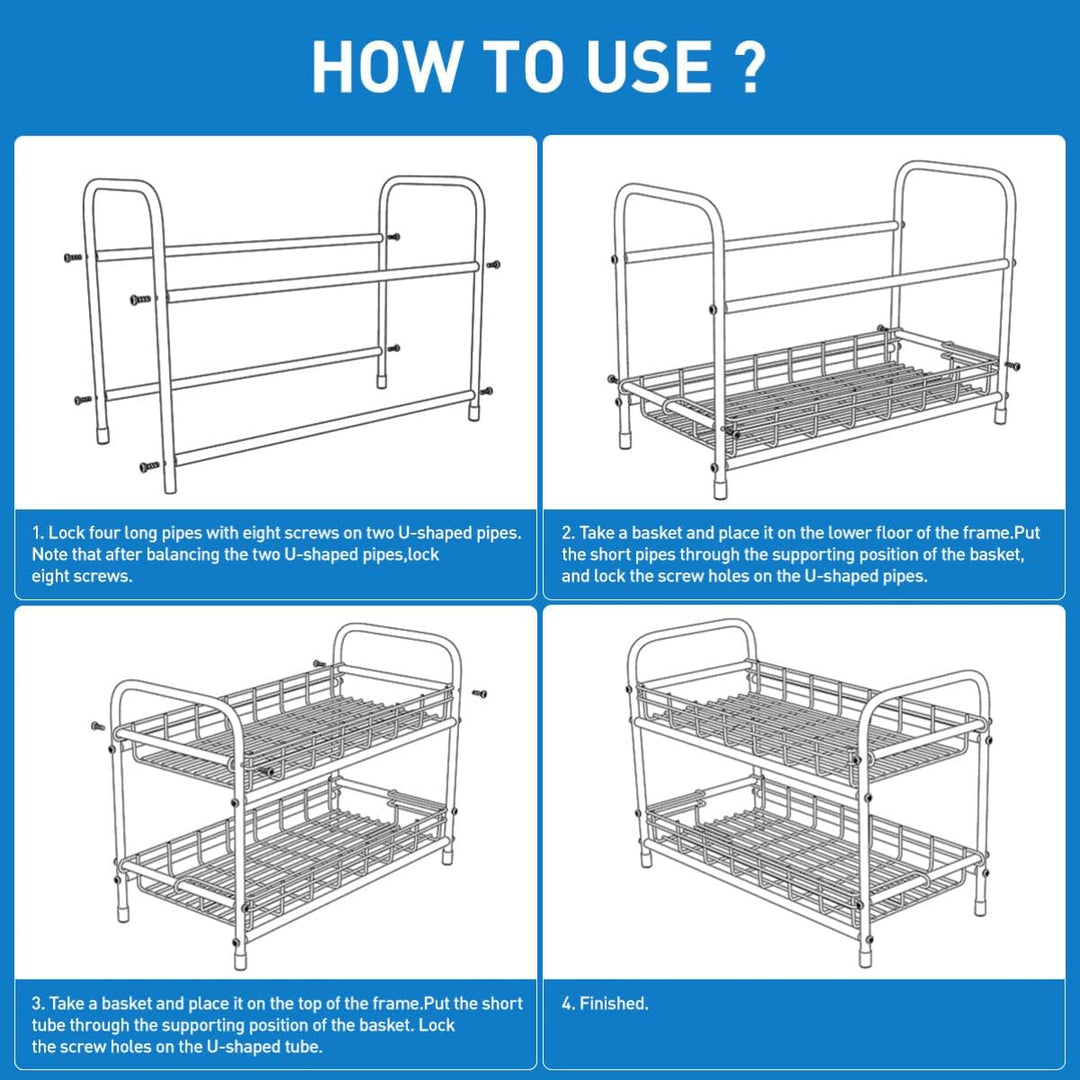 HOW TO USE ?

1. Lock four long pipes with eight screws on two U-shaped pipes. Note that after balancing the two U-shaped pipes,lock eight screws.

2. Take a basket and place it on the lower floor of the frame.Put the short pipes through the supporting position of the basket, and lock the screw holes on the U-shaped pipes.

3. Take a basket and place it on the top of the frame.Put the short tube through the supporting position of the basket. Lock the screw holes on the U-shaped tube.

4. Finished.