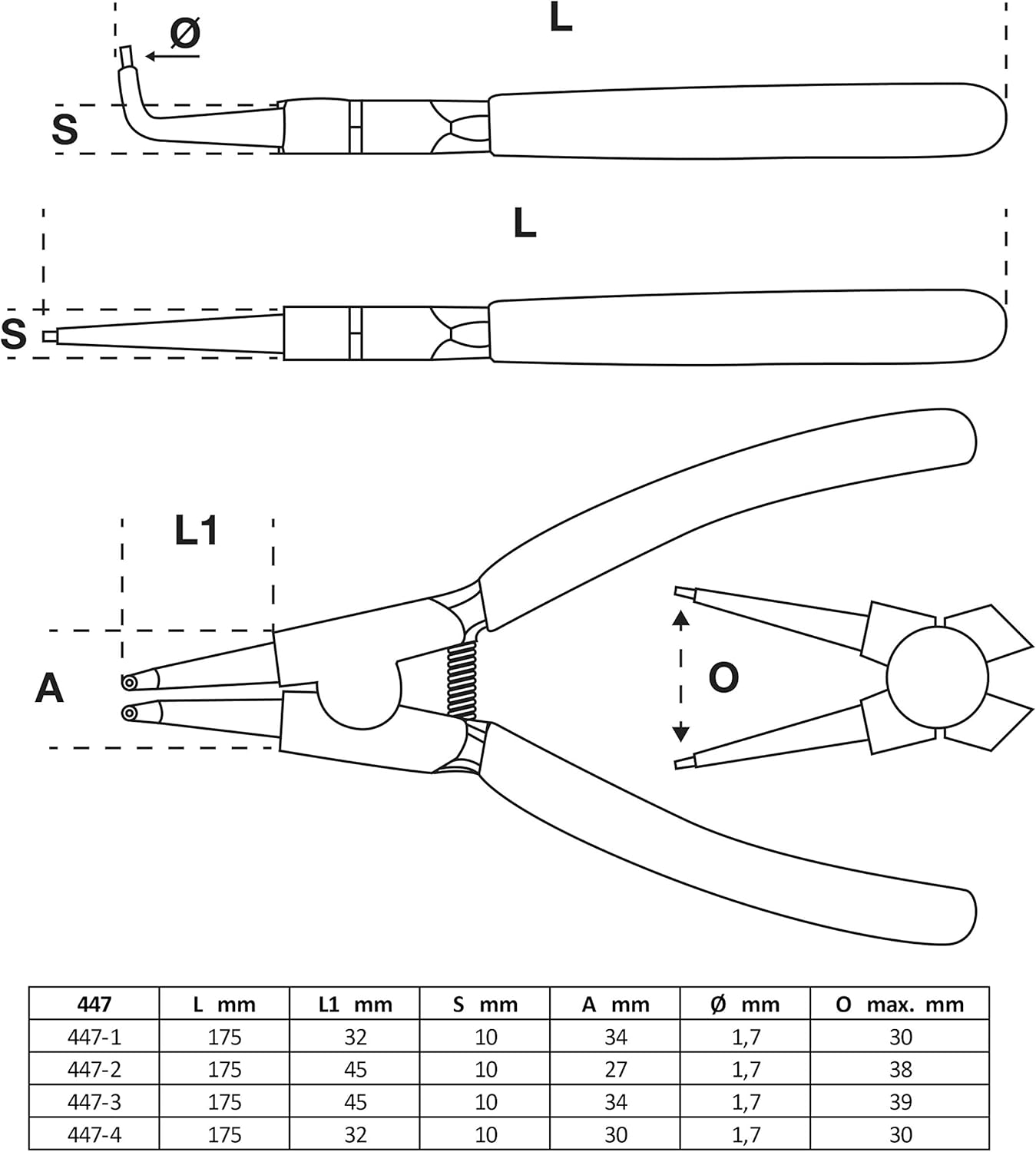 Ø

L

S

L

S

L1

A

O

| 447 | L mm | L1 mm | S mm | A mm | Ø mm | O max. mm |
|---|---|---|---|---|---|---|
| 447-1 | 175 | 32 | 10 | 34 | 1,7 | 30 |
| 447-2 | 175 | 45 | 10 | 27 | 1,7 | 38 |
| 447-3 | 175 | 45 | 10 | 34 | 1,7 | 39 |
| 447-4 | 175 | 32 | 10 | 30 | 1,7 | 30 |