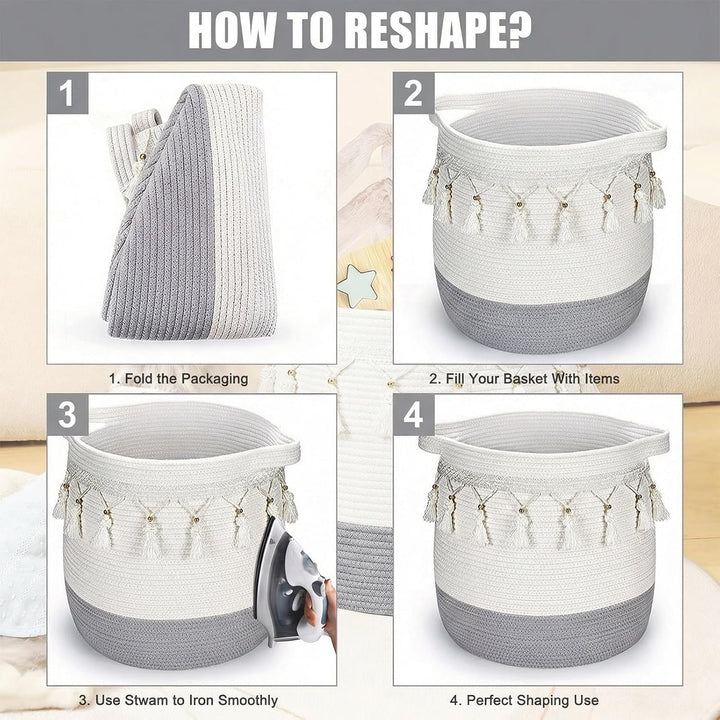 HOW TO RESHAPE?

1

1. Fold the Packaging

2

2. Fill Your Basket With Items

3

3. Use Stwam to Iron Smoothly

4

4. Perfect Shaping Use