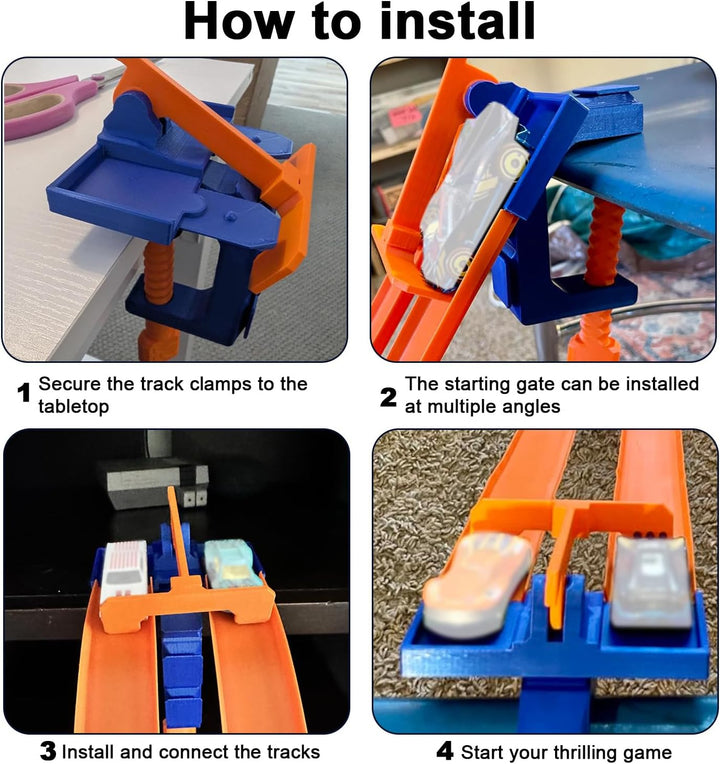 How to install

1 Secure the track clamps to the tabletop

2 The starting gate can be installed at multiple angles

3 Install and connect the tracks

4 Start your thrilling game