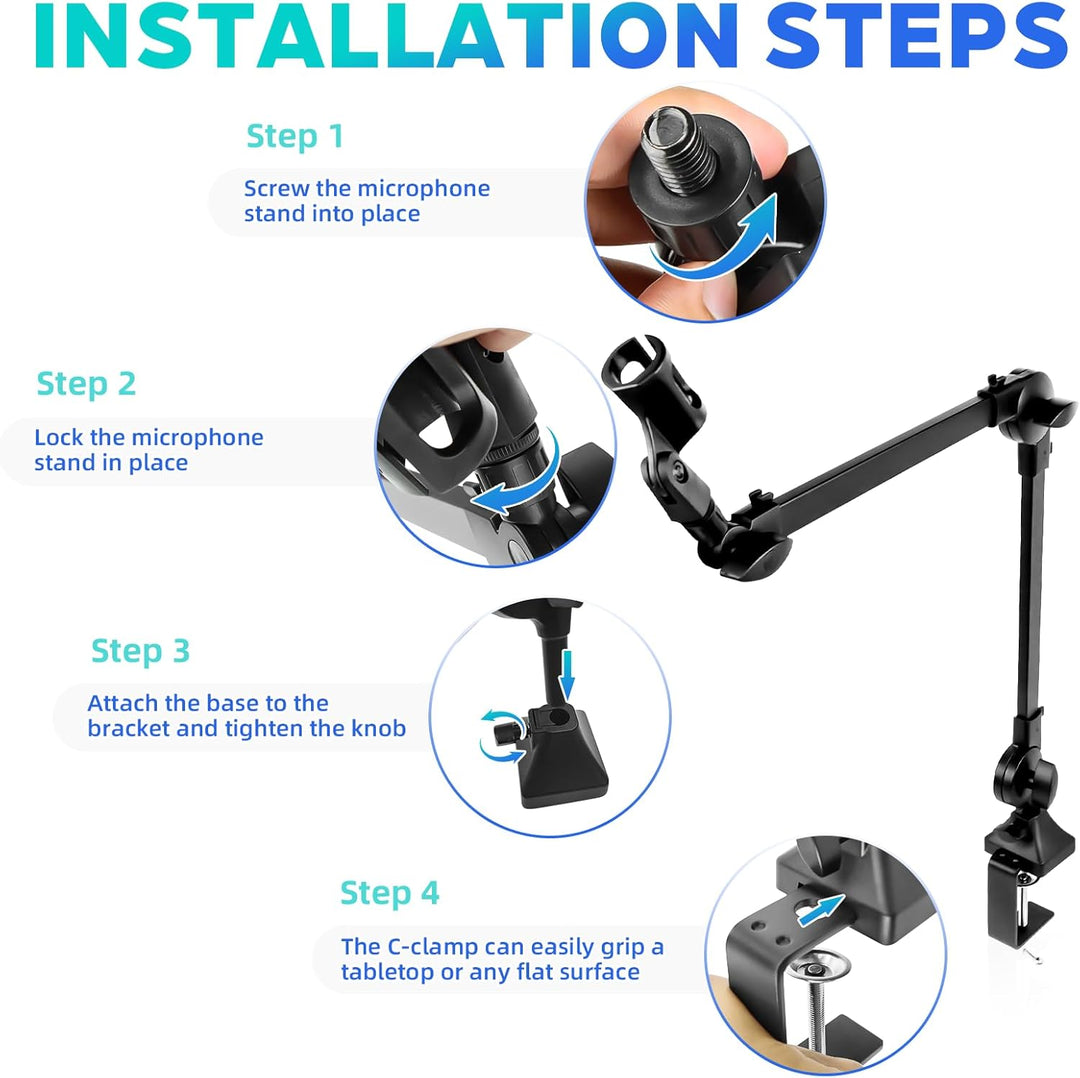 INSTALLATION STEPS

Step 1

Screw the microphone stand into place

Step 2

Lock the microphone stand in place

Step 3

Attach the base to the bracket and tighten the knob

Step 4

The C-clamp can easily grip a tabletop or any flat surface