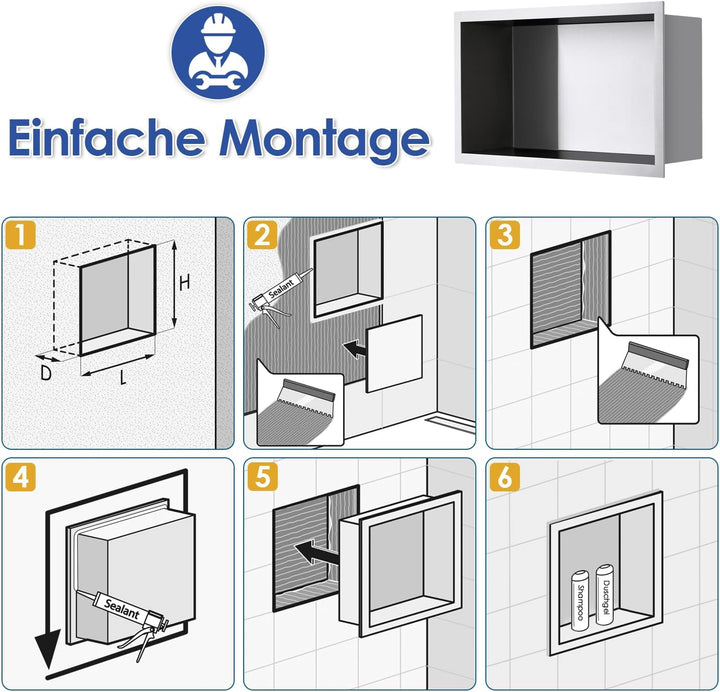 Einfache Montage

1
H
D
L

2
Sealant

3

4
Sealant

5

6
Shampoo
Duschgel