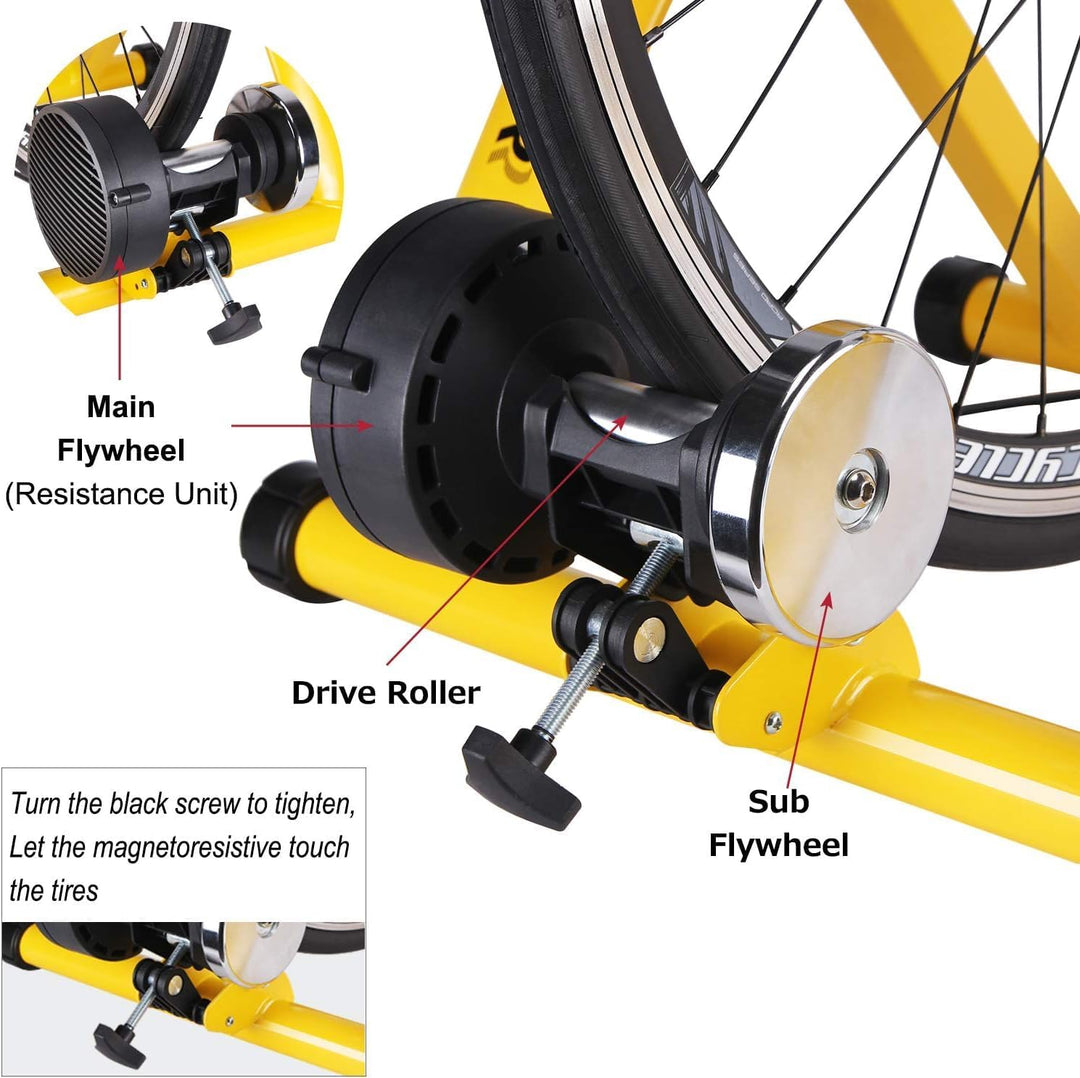 Main Flywheel (Resistance Unit)

Drive Roller

Sub Flywheel

Turn the black screw to tighten, Let the magnetoresistive touch the tires

CYCLE