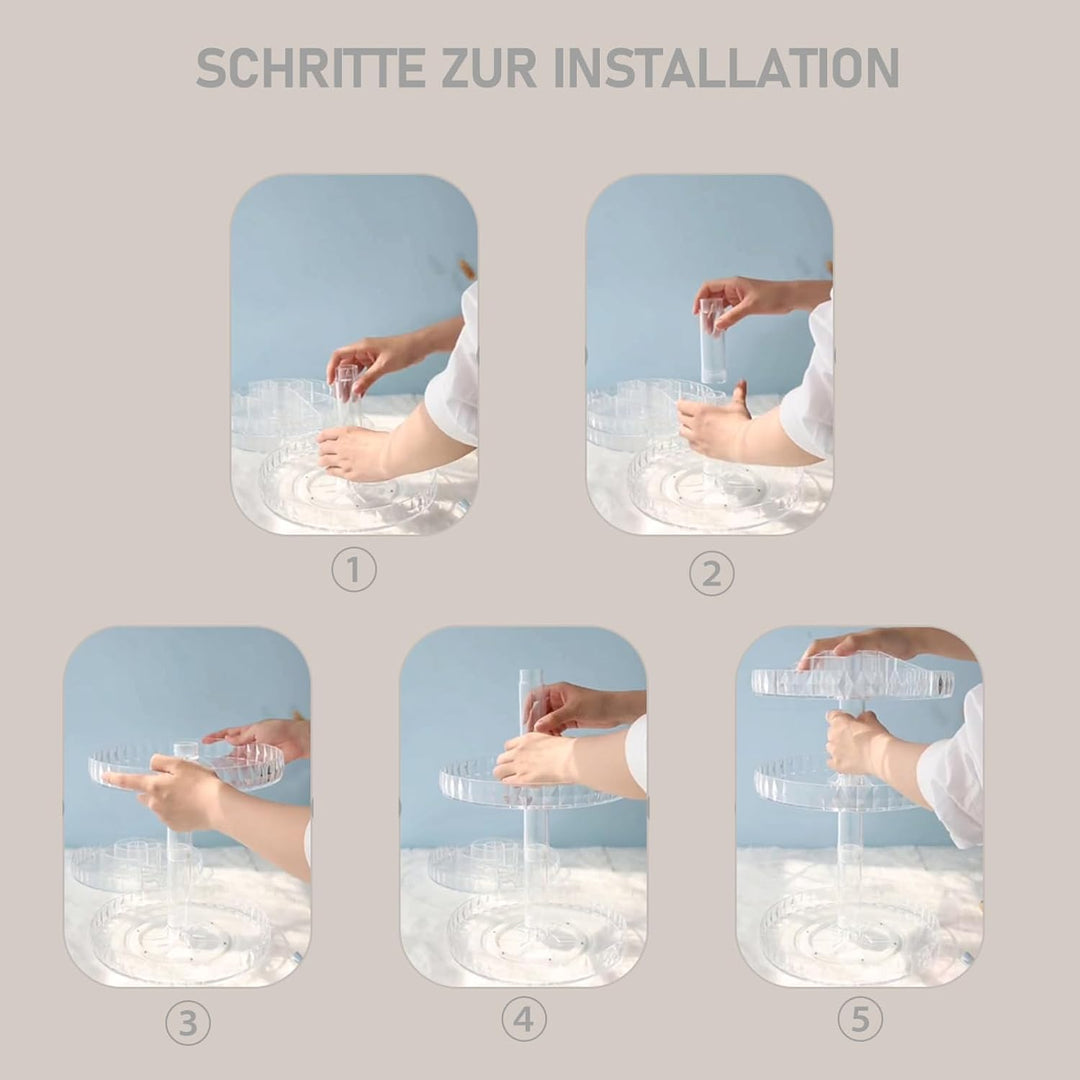 SCHRITTE ZUR INSTALLATION

①

②

③

④

⑤