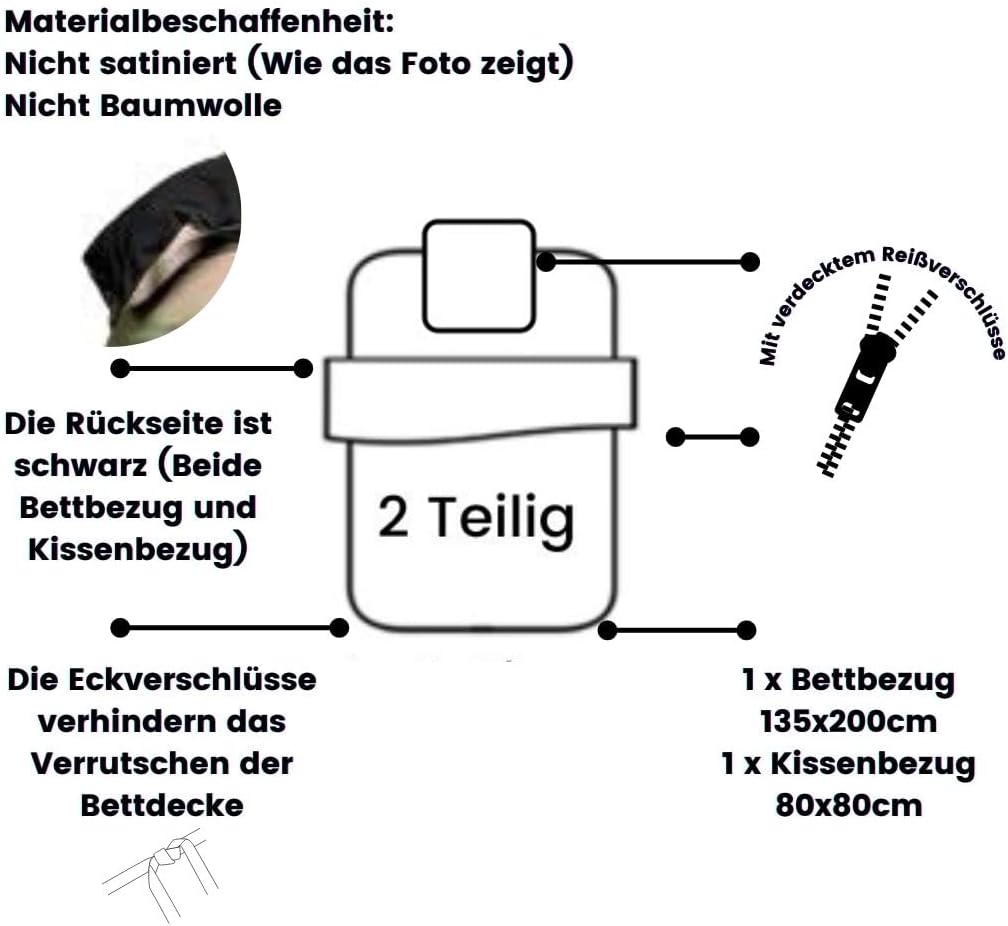 Materialbeschaffenheit:
Nicht satiniert (Wie das Foto zeigt)
Nicht Baumwolle

Mit verdecktem Reißverschlüsse

Die Rückseite ist schwarz (Beide Bettbezug und Kissenbezug)

2 Teilig

Die Eckverschlüsse verhindern das Verrutschen der Bettdecke

1 x Bettbezug
135x200cm
1 x Kissenbezug
80x80cm