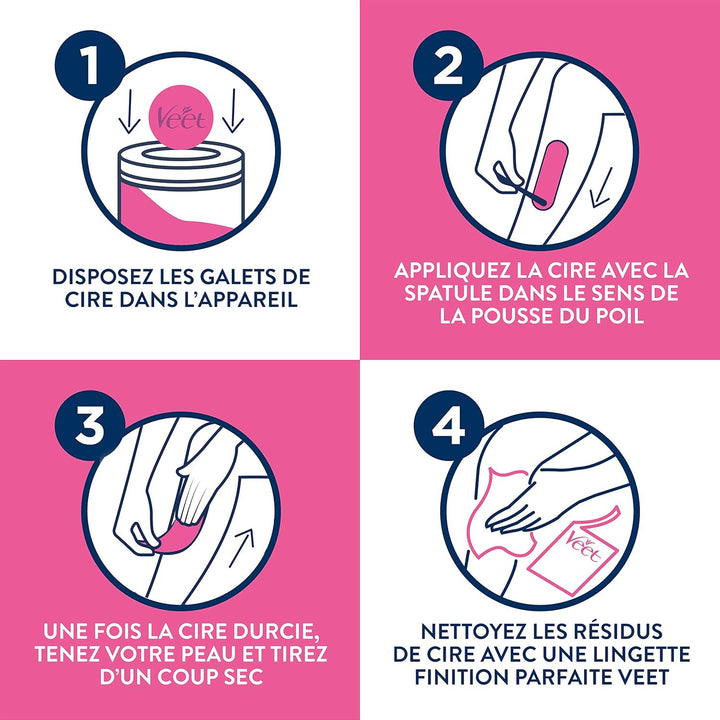 1

Veet

DISPOSEZ LES GALETS DE CIRE DANS L'APPAREIL

2

APPLIQUEZ LA CIRE AVEC LA SPATULE DANS LE SENS DE LA POUSSE DU POIL

3

UNE FOIS LA CIRE DURCIE, TENEZ VOTRE PEAU ET TIREZ D'UN COUP SEC

4

Veet

NETTOYEZ LES RÉSIDUS DE CIRE AVEC UNE LINGETTE FINITION PARFAITE VEET