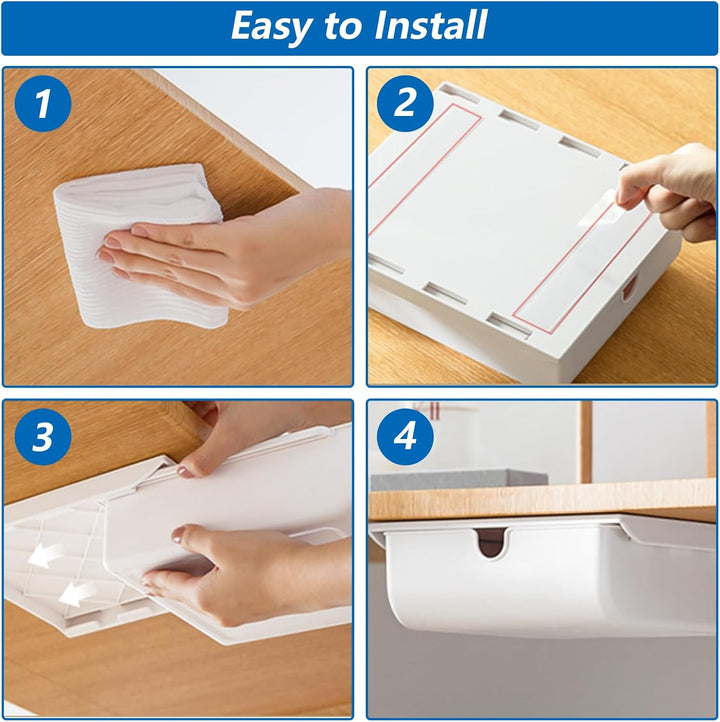 Easy to Install

1

2

3

4