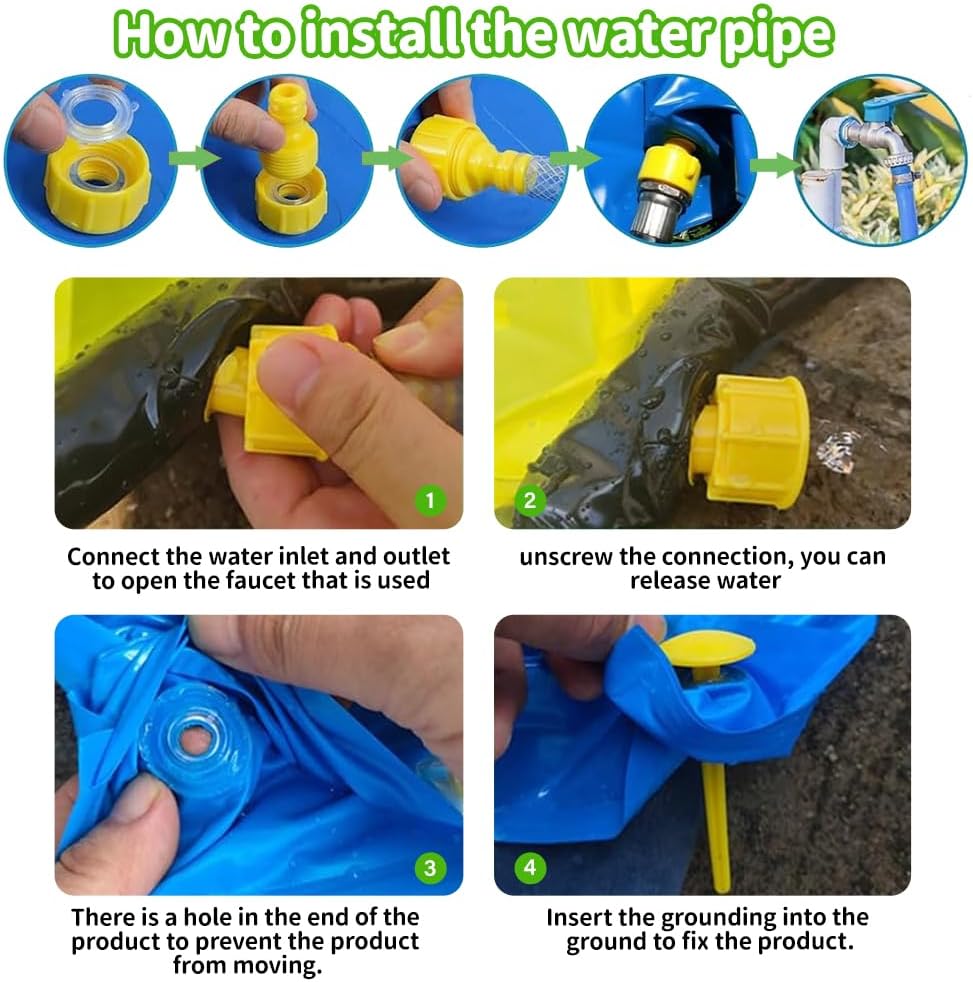 How to install the water pipe

1

Connect the water inlet and outlet to open the faucet that is used

2

unscrew the connection, you can release water

3

There is a hole in the end of the product to prevent the product from moving.

4

Insert the grounding into the ground to fix the product.