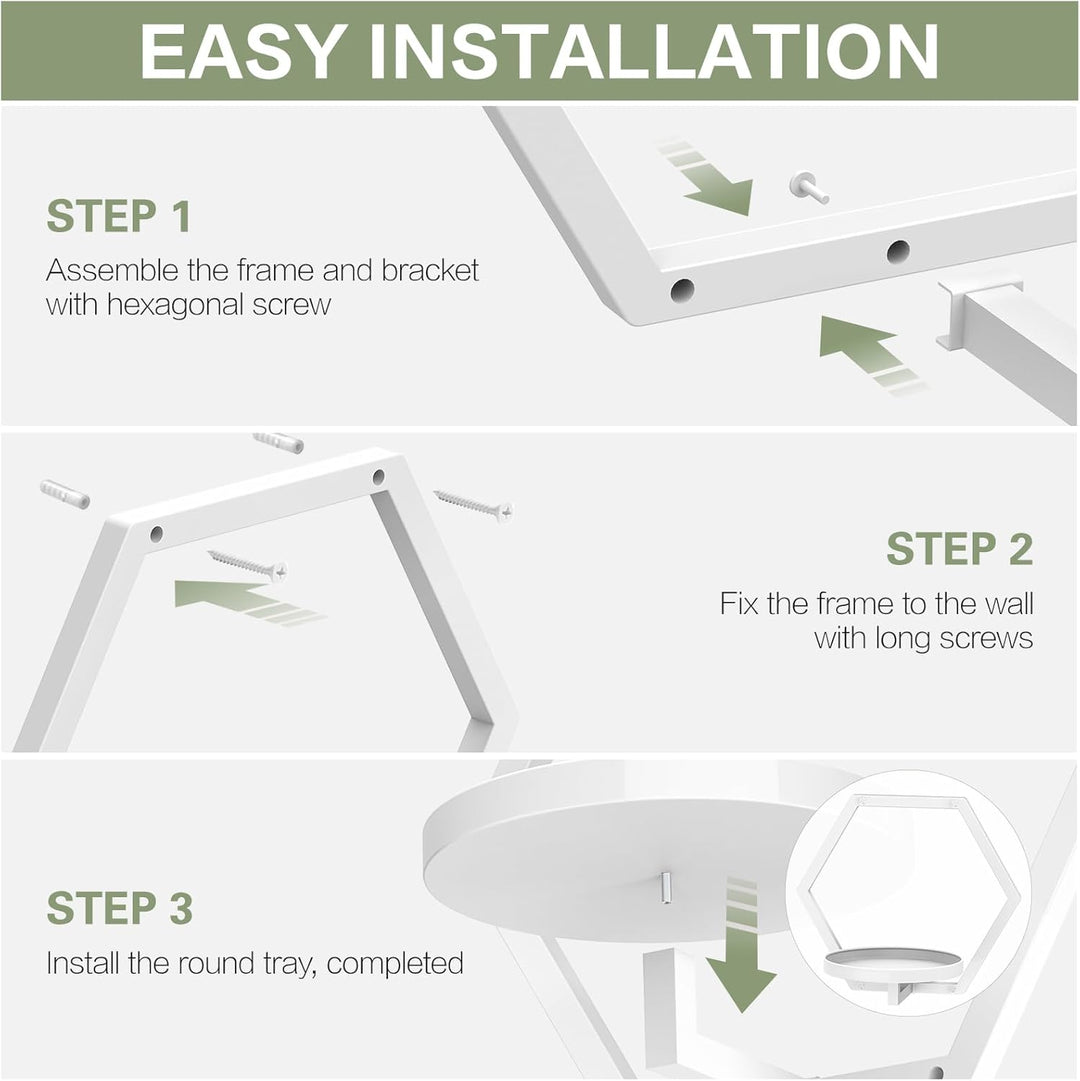 EASY INSTALLATION

STEP 1

Assemble the frame and bracket with hexagonal screw

STEP 2

Fix the frame to the wall with long screws

STEP 3

Install the round tray, completed