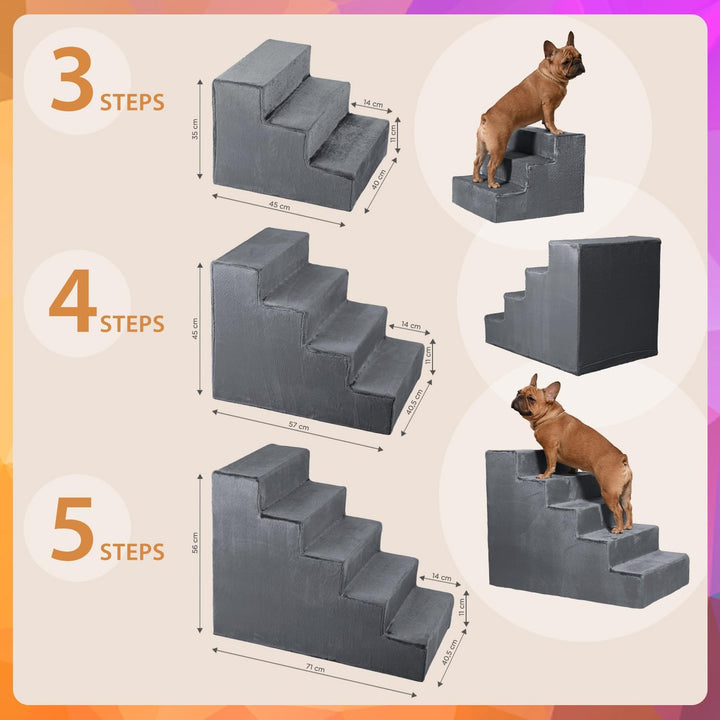 3 STEPS

35 cm
14 cm
11 cm
40 cm
45 cm

4 STEPS

45 cm
14 cm
11 cm
40,5 cm
57 cm

5 STEPS

56 cm
14 cm
11 cm
40,5 cm
71 cm