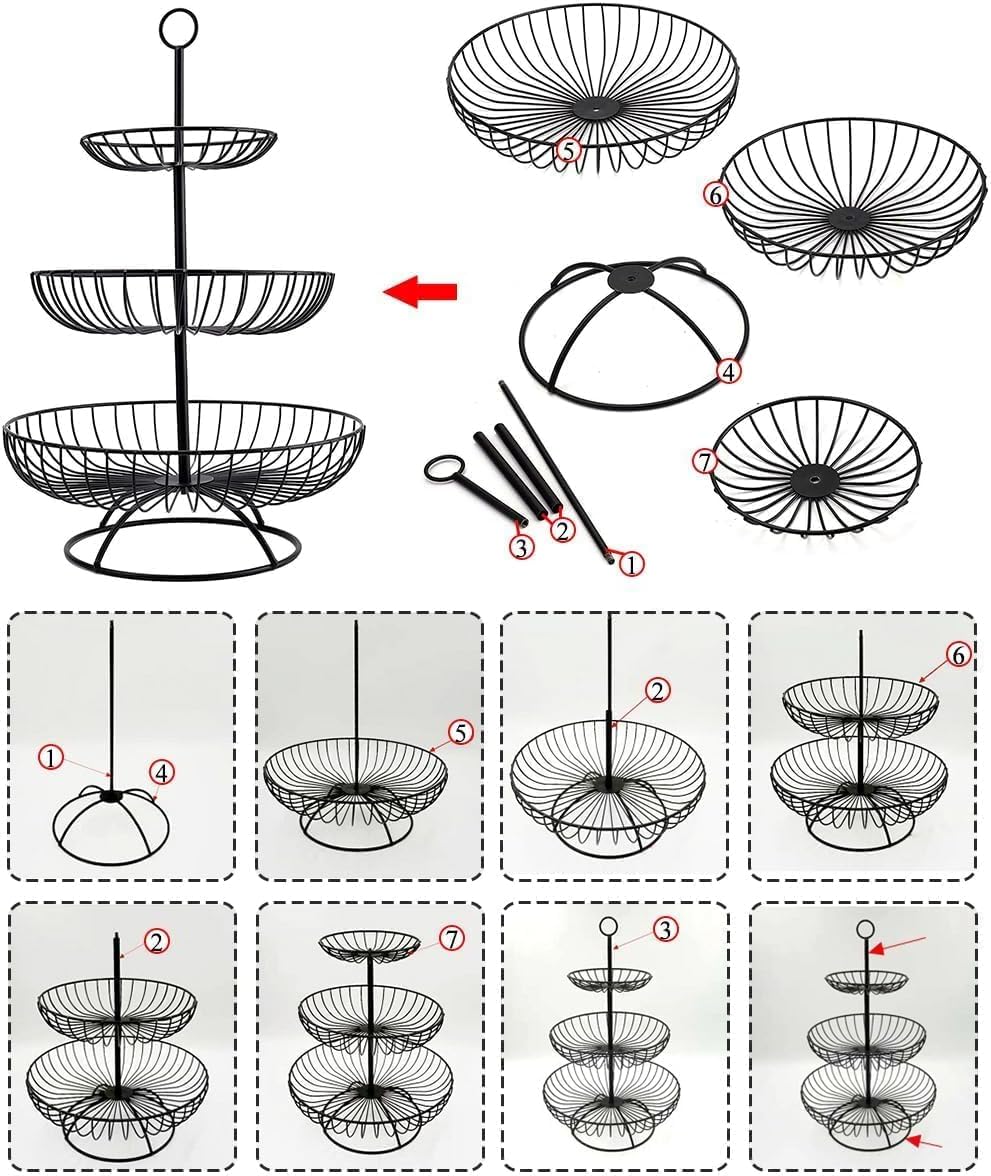 5
6
4
7
3
2
1
1
4
5
2
6
2
7
3