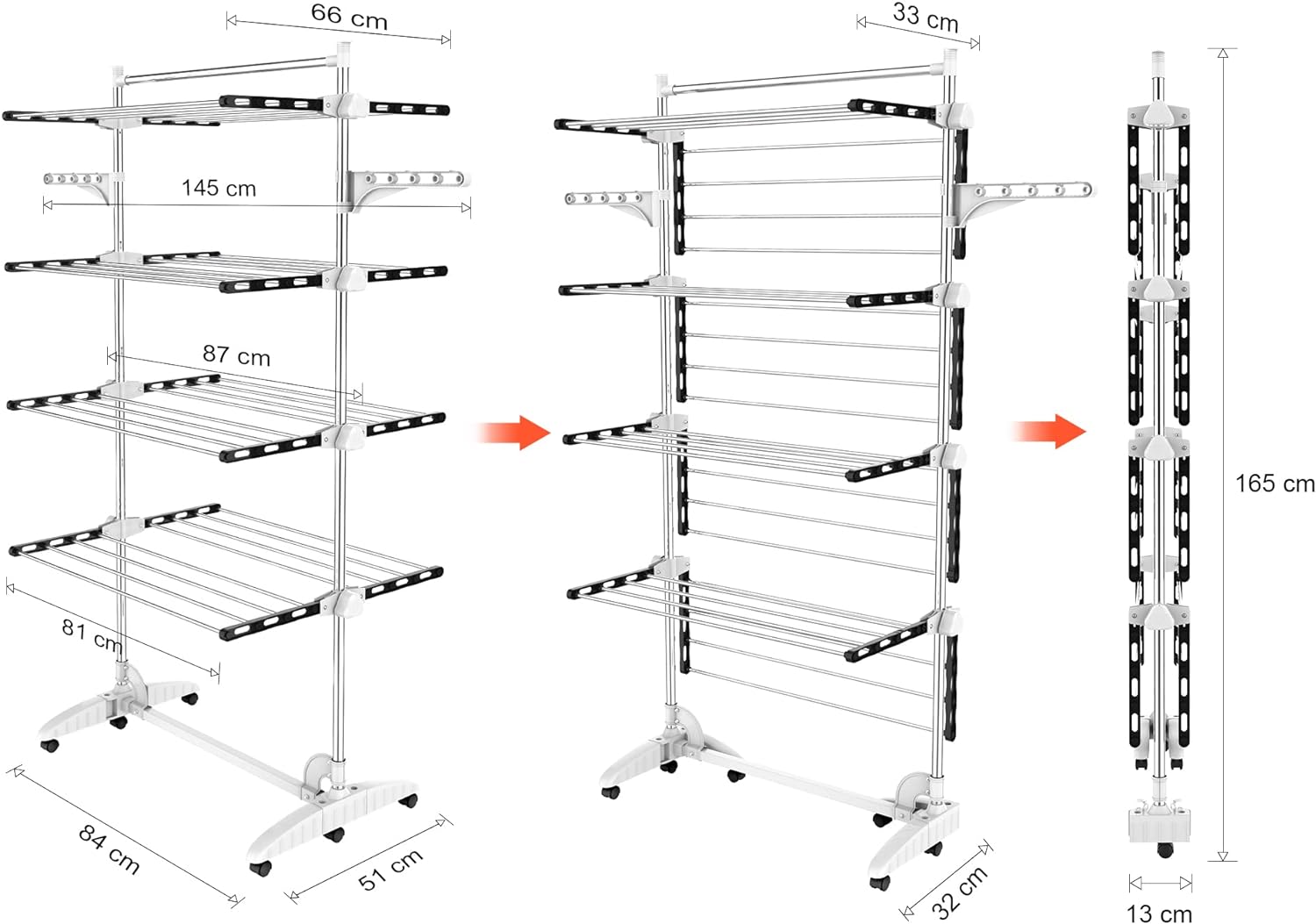 66 cm
145 cm
87 cm
81 cm
84 cm
51 cm
33 cm
32 cm
165 cm
13 cm