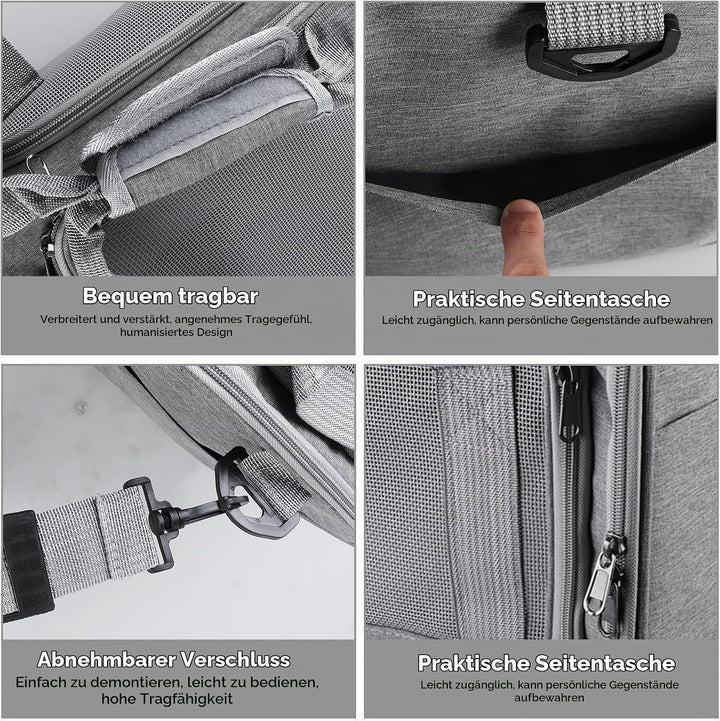 Bequem tragbar
Verbreitert und verstärkt, angenehmes Tragegefühl, humanisiertes Design

Praktische Seitentasche
Leicht zugänglich, kann persönliche Gegenstände aufbewahren

Abnehmbarer Verschluss
Einfach zu demontieren, leicht zu bedienen, hohe Tragfähigkeit

Praktische Seitentasche
Leicht zugänglich, kann persönliche Gegenstände aufbewahren