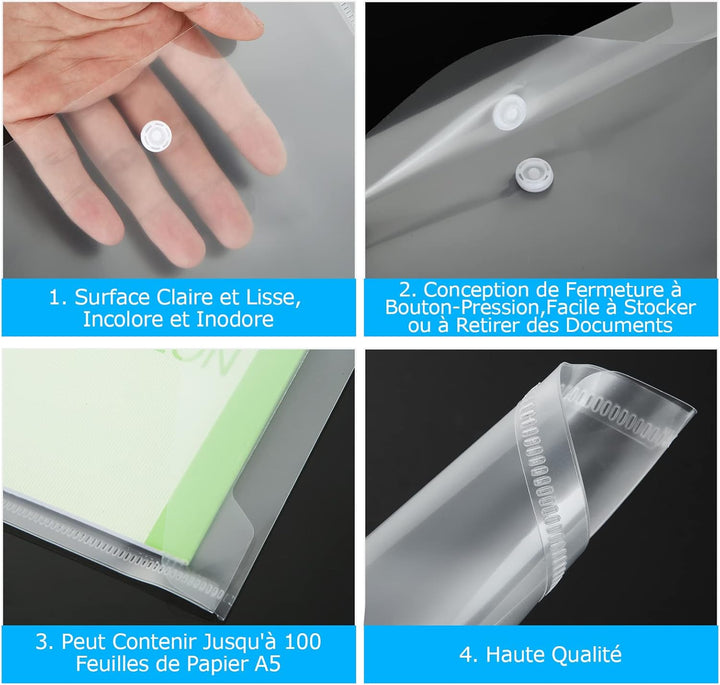 1. Surface Claire et Lisse, Incolore et Inodore

2. Conception de Fermeture à Bouton-Pression,Facile à Stocker ou à Retirer des Documents

3. Peut Contenir Jusqu'à 100 Feuilles de Papier A5

4. Haute Qualité