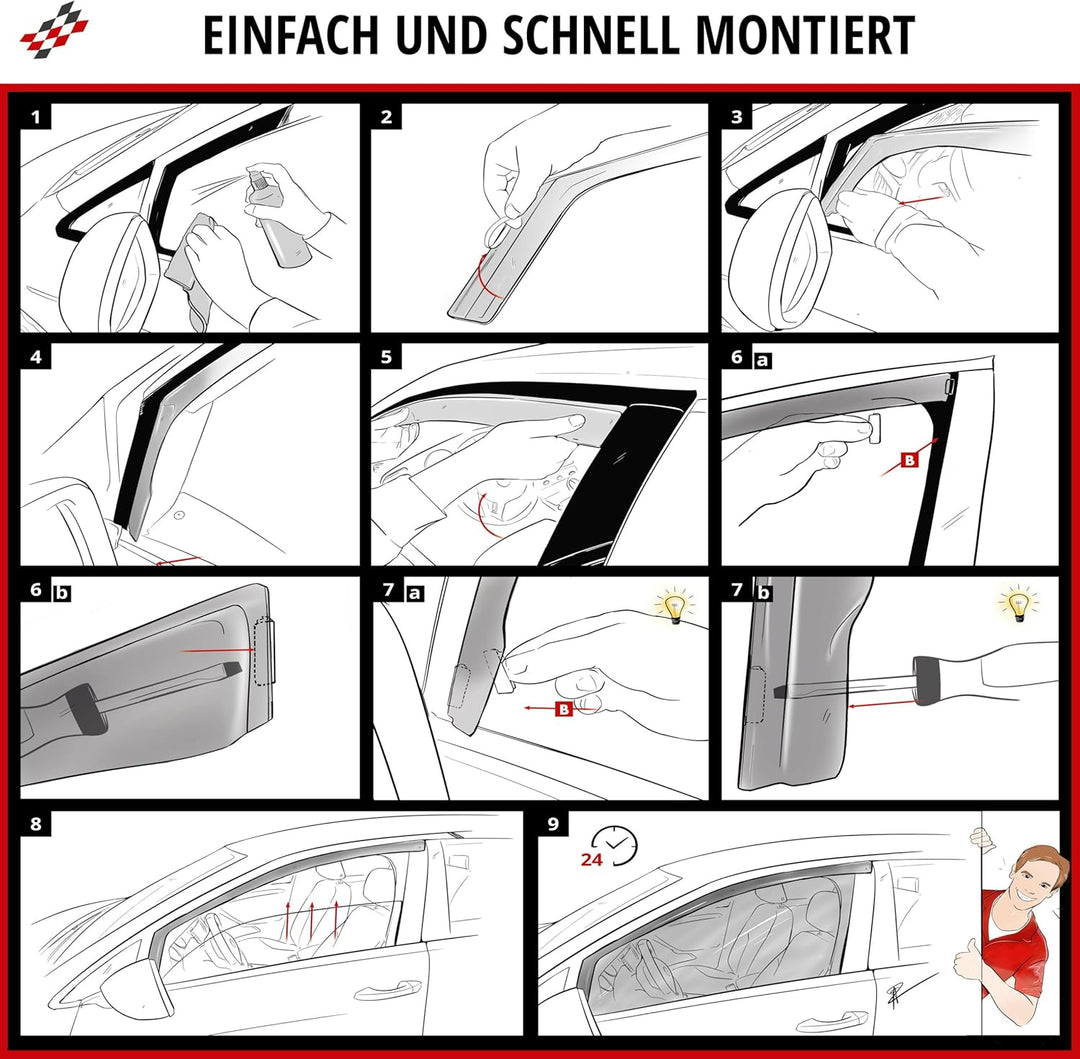 EINFACH UND SCHNELL MONTIERT

1

2

3

4

5

6 a

B

6 b

7 a

B

7 b

8

9

24