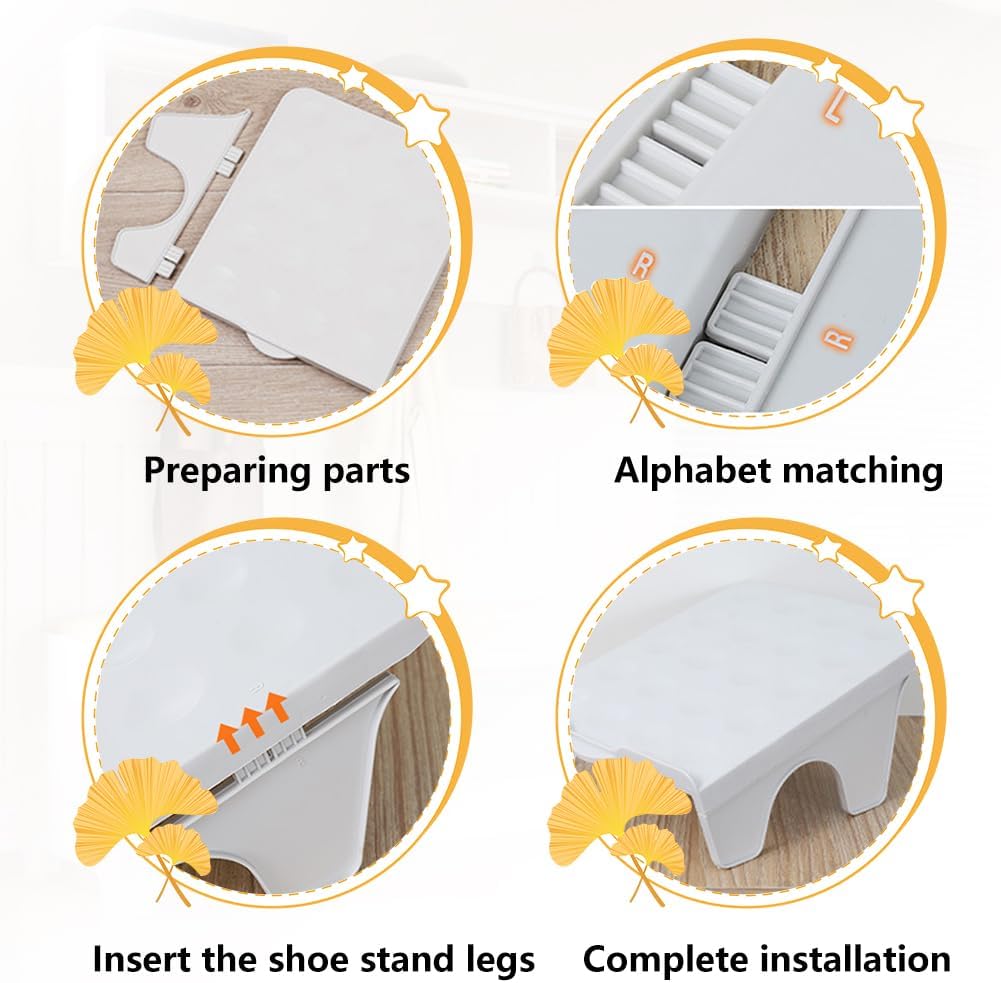 L

R

R

Preparing parts

Alphabet matching

Insert the shoe stand legs

Complete installation