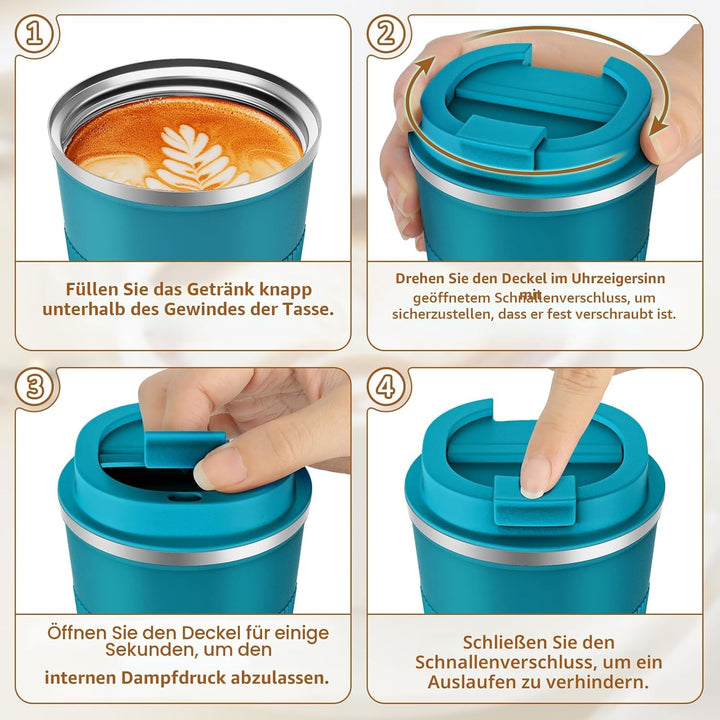 ①

Füllen Sie das Getränk knapp unterhalb des Gewindes der Tasse.

②

Drehen Sie den Deckel im Uhrzeigersinn mit geöffnetem Schnallenverschluss, um sicherzustellen, dass er fest verschraubt ist.

③

Öffnen Sie den Deckel für einige Sekunden, um den internen Dampfdruck abzulassen.

④

Schließen Sie den Schnallenverschluss, um ein Auslaufen zu verhindern.