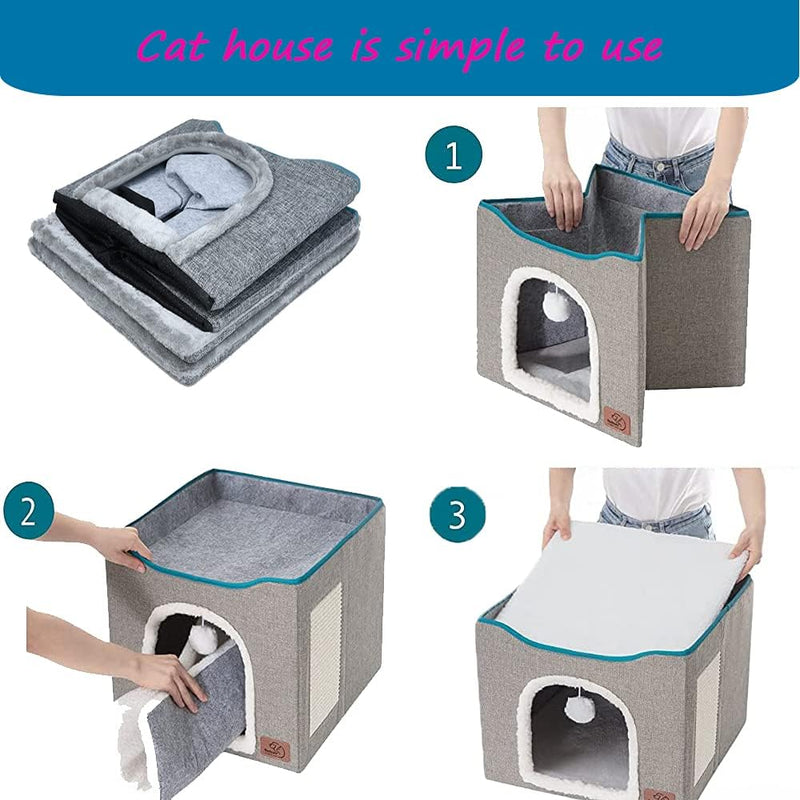 Cat house is simple to use

1

2

3