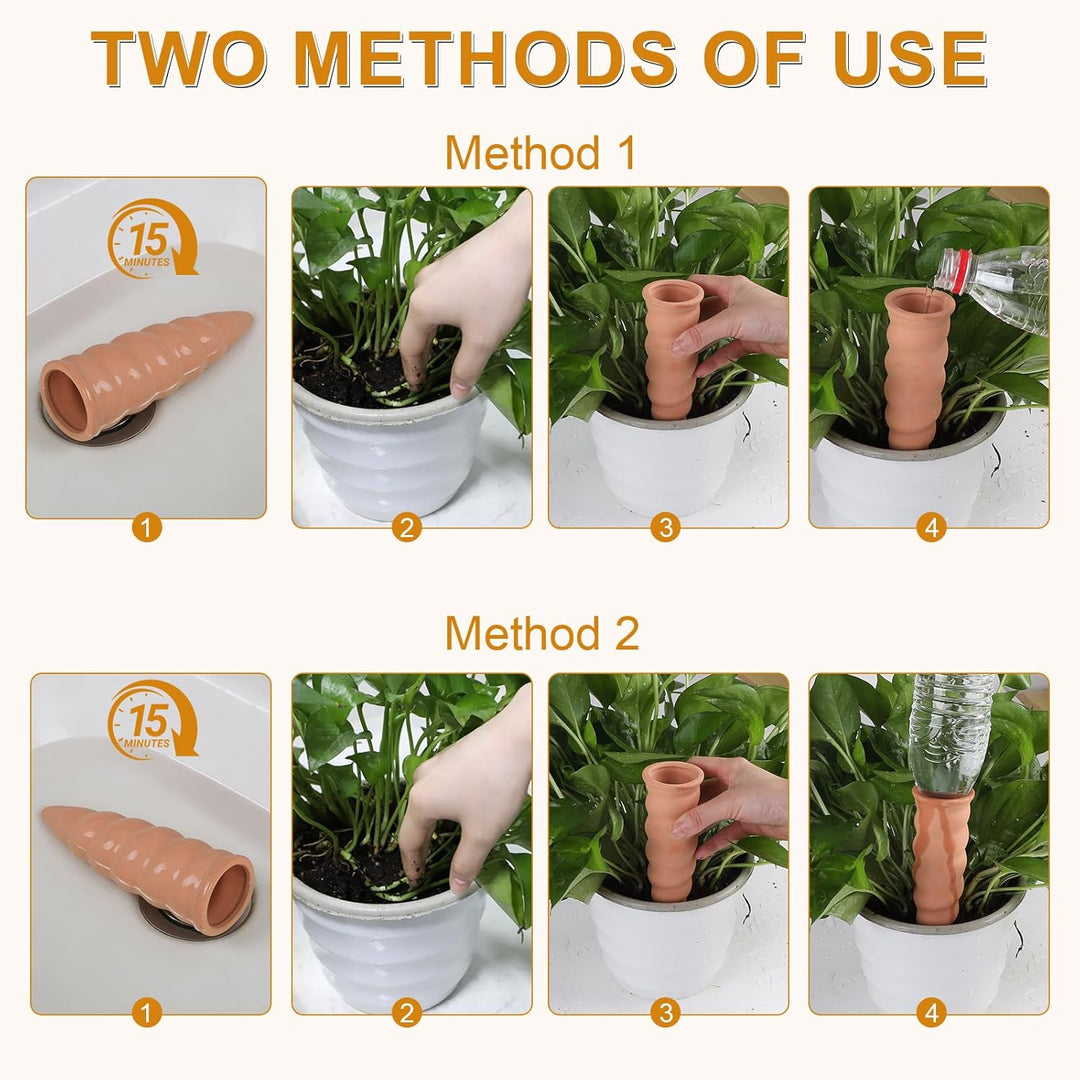 TWO METHODS OF USE

Method 1

15
MINUTES

1

2

3

4

Method 2

15
MINUTES

1

2

3

4