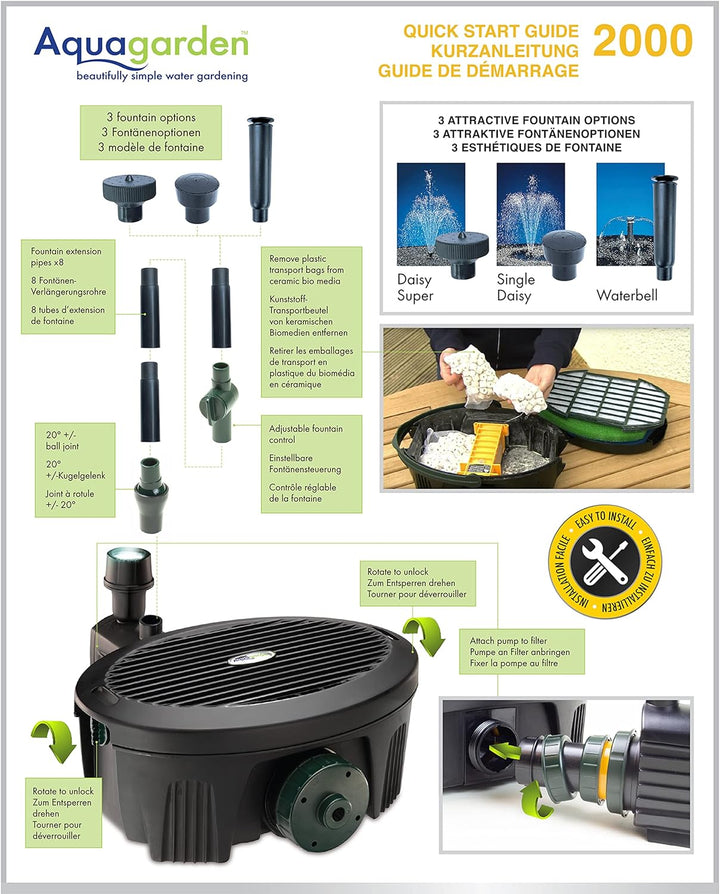 Aquagarden™
beautifully simple water gardening

QUICK START GUIDE
KURZANLEITUNG
GUIDE DE DÉMARRAGE
2000

3 fountain options
3 Fontänenoptionen
3 modèle de fontaine

3 ATTRACTIVE FOUNTAIN OPTIONS
3 ATTRAKTIVE FONTÄNENOPTIONEN
3 ESTHÉTIQUES DE FONTAINE

Daisy Super
Single Daisy
Waterbell

Fountain extension pipes x8
8 Fontänen-Verlängerungsrohre
8 tubes d'extension de fontaine

Remove plastic transport bags from ceramic bio media
Kunststoff-Transportbeutel von keramischen Biomedien entfernen
Retirer les emballages de transport en plastique du biomédia en céramique

20° +/- ball joint
20° +/-Kugelgelenk
Joint à rotule +/- 20°

Adjustable fountain control
Einstellbare Fontänensteuerung
Contrôle réglable de la fontaine

EASY TO INSTALL
EINFACH ZU INSTALLIEREN
INSTALLATION FACILE

Rotate to unlock
Zum Entsperren drehen
Tourner pour déverrouiller

Attach pump to filter
Pumpe an Filter anbringen
Fixer la pompe au filtre

Rotate to unlock
Zum Entsperren drehen
Tourner pour déverrouiller