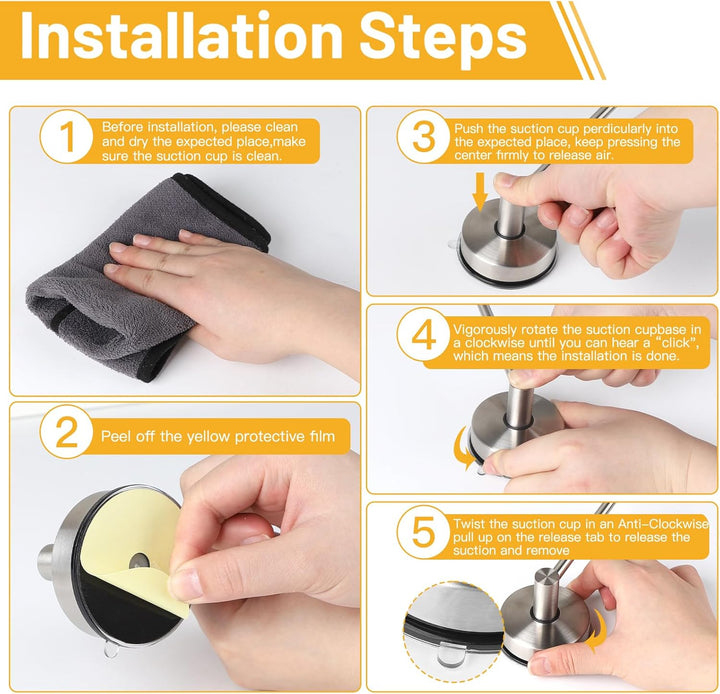 Installation Steps

1 Before installation, please clean and dry the expected place,make sure the suction cup is clean.

2 Peel off the yellow protective film

3 Push the suction cup perdicularly into the expected place, keep pressing the center firmly to release air.

4 Vigorously rotate the suction cupbase in a clockwise until you can hear a "click", which means the installation is done.

5 Twist the suction cup in an Anti-Clockwise pull up on the release tab to release the suction and remove