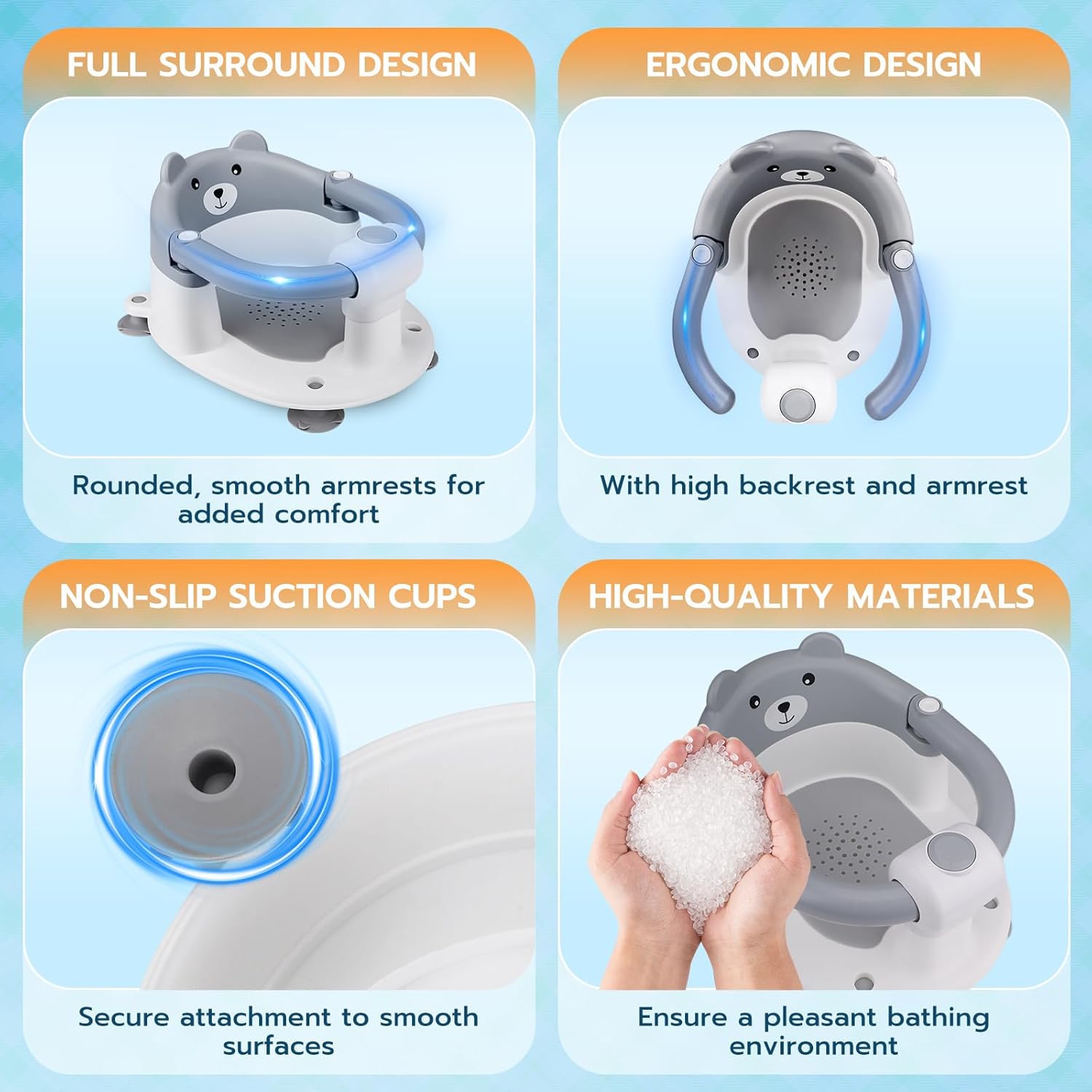 FULL SURROUND DESIGN

Rounded, smooth armrests for added comfort

ERGONOMIC DESIGN

With high backrest and armrest

NON-SLIP SUCTION CUPS

Secure attachment to smooth surfaces

HIGH-QUALITY MATERIALS

Ensure a pleasant bathing environment