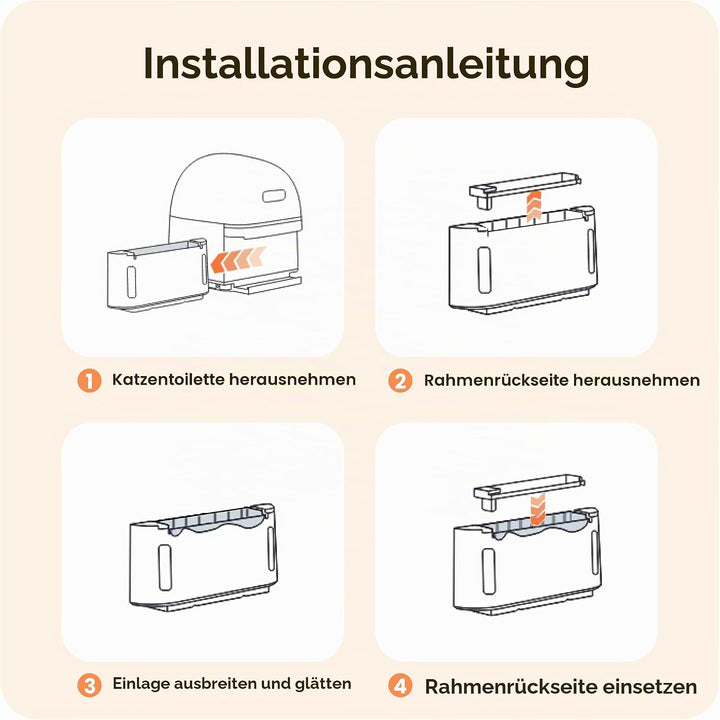 Installationsanleitung

1 Katzentoilette herausnehmen

2 Rahmenrückseite herausnehmen

3 Einlage ausbreiten und glätten

4 Rahmenrückseite einsetzen