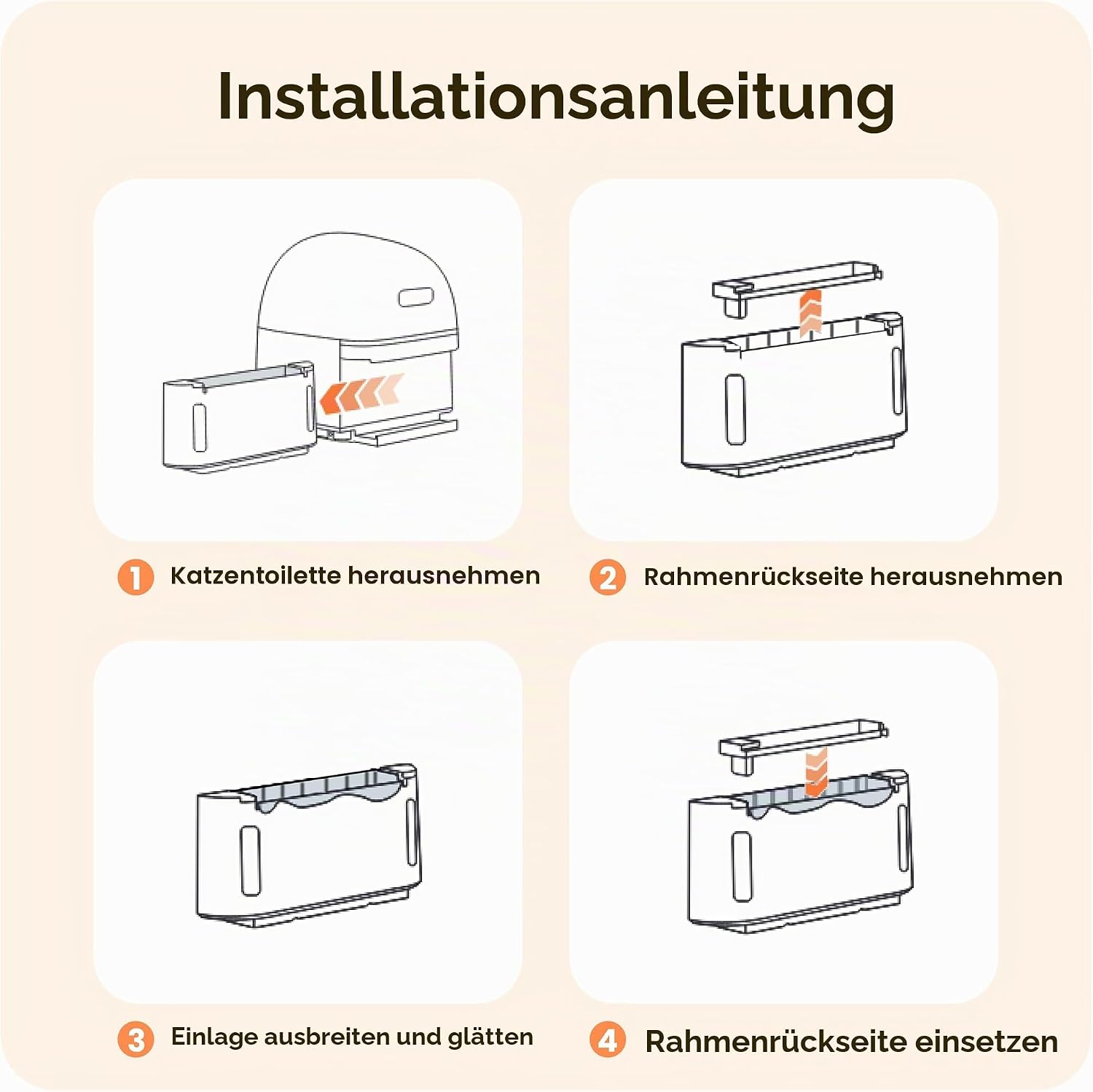 Installationsanleitung

1 Katzentoilette herausnehmen

2 Rahmenrückseite herausnehmen

3 Einlage ausbreiten und glätten

4 Rahmenrückseite einsetzen