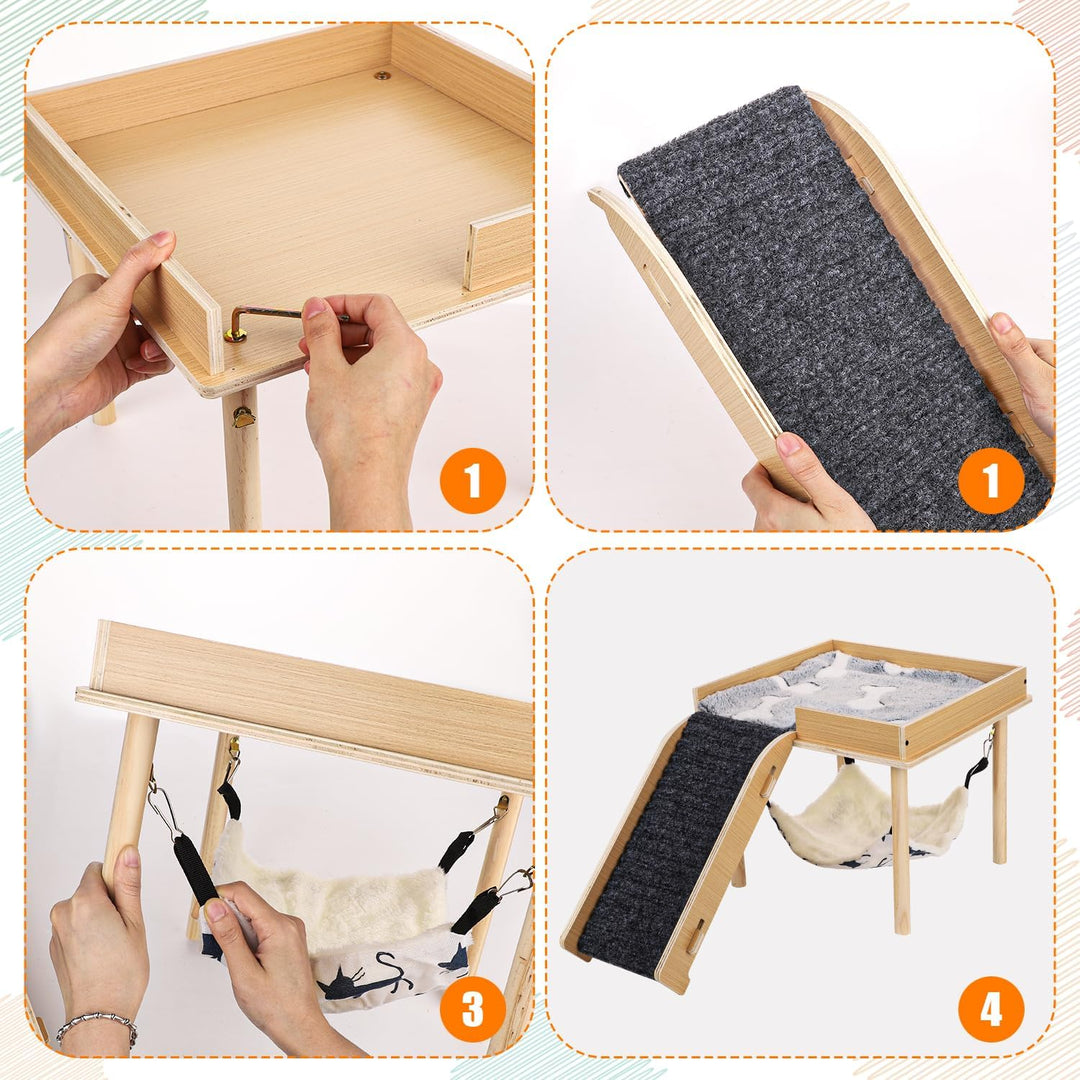 1

1

3

4