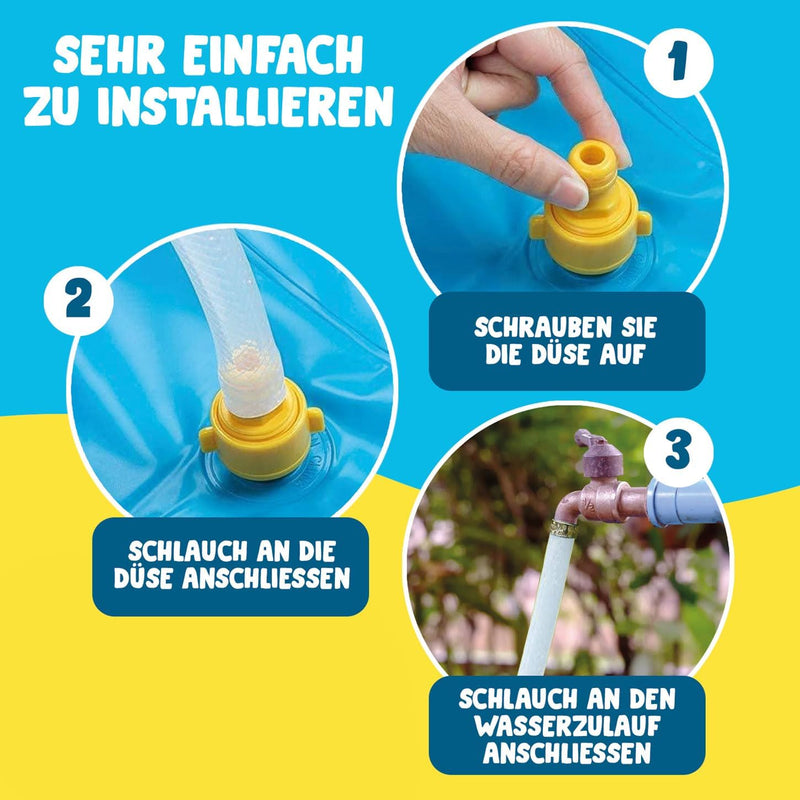 SEHR EINFACH ZU INSTALLIEREN

1

SCHRAUBEN SIE DIE DÜSE AUF

2

SCHLAUCH AN DIE DÜSE ANSCHLIESSEN

3

SCHLAUCH AN DEN WASSERZULAUF ANSCHLIESSEN