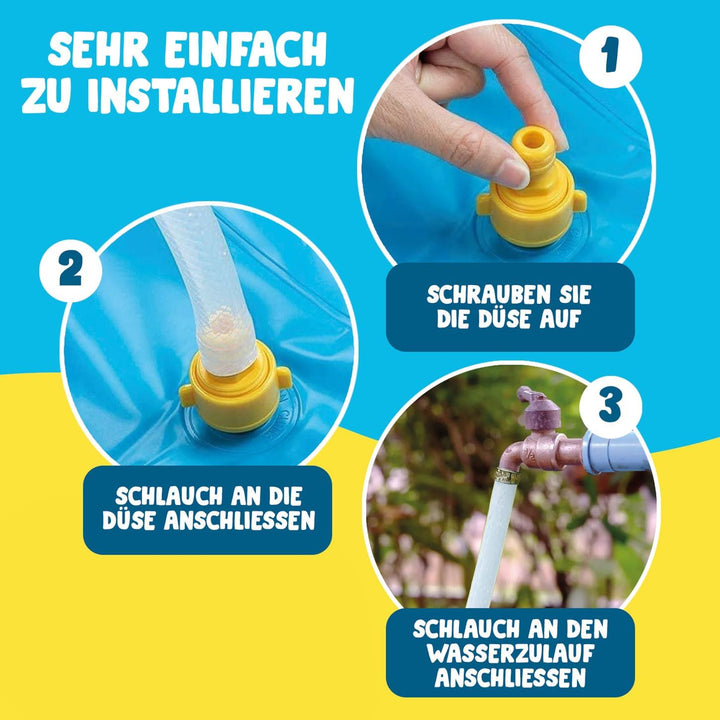 SEHR EINFACH ZU INSTALLIEREN

1

SCHRAUBEN SIE DIE DÜSE AUF

2

SCHLAUCH AN DIE DÜSE ANSCHLIESSEN

3

SCHLAUCH AN DEN WASSERZULAUF ANSCHLIESSEN