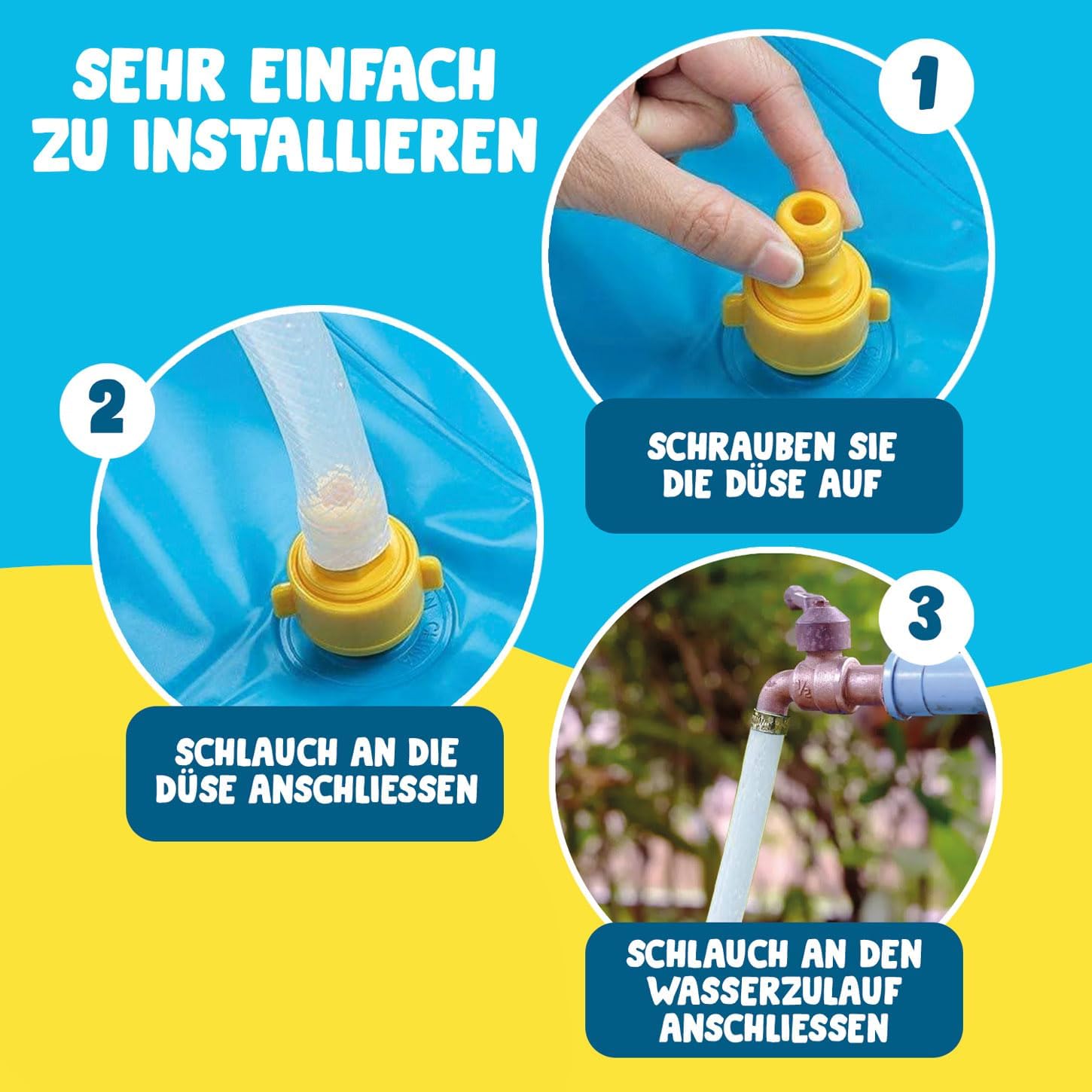 SEHR EINFACH ZU INSTALLIEREN

1

SCHRAUBEN SIE DIE DÜSE AUF

2

SCHLAUCH AN DIE DÜSE ANSCHLIESSEN

3

SCHLAUCH AN DEN WASSERZULAUF ANSCHLIESSEN