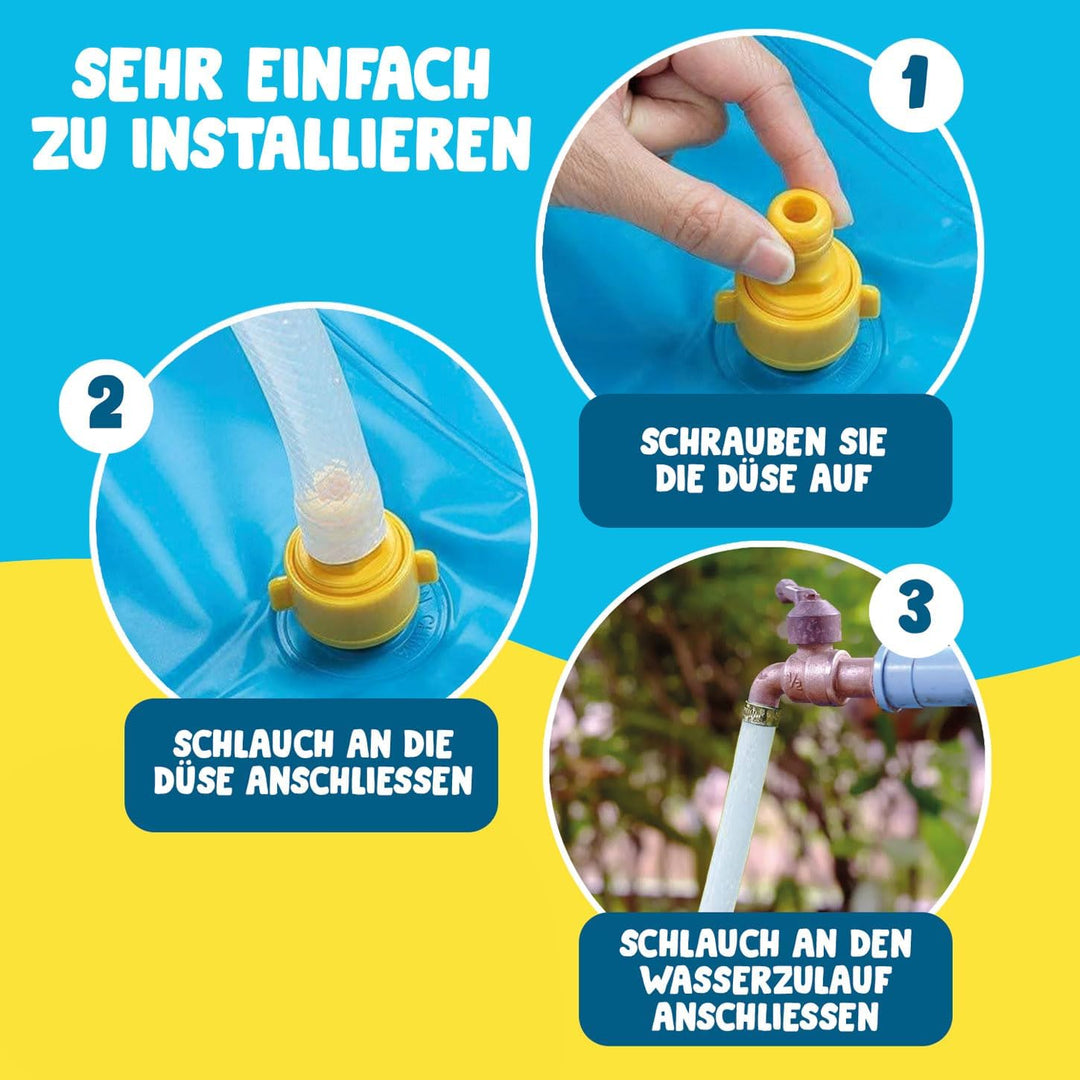 SEHR EINFACH ZU INSTALLIEREN

1

SCHRAUBEN SIE DIE DÜSE AUF

2

SCHLAUCH AN DIE DÜSE ANSCHLIESSEN

3

SCHLAUCH AN DEN WASSERZULAUF ANSCHLIESSEN