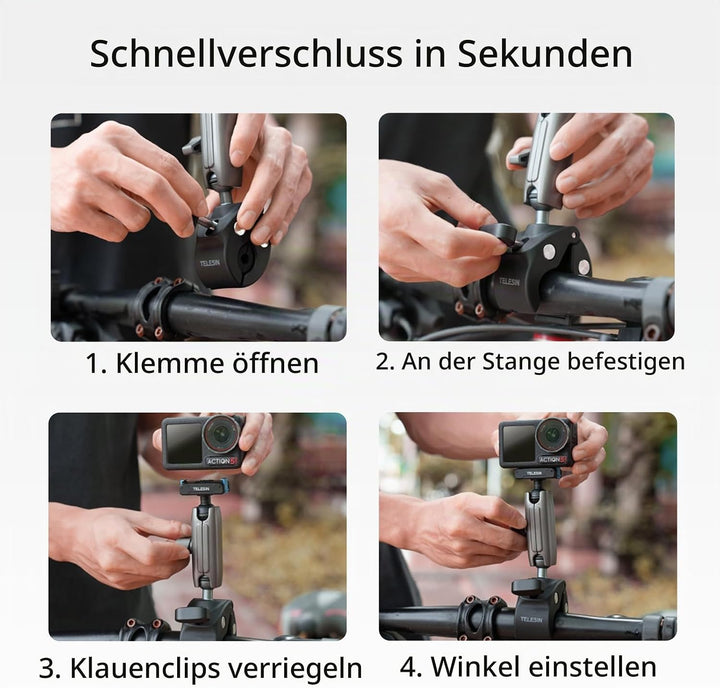 Schnellverschluss in Sekunden

TELESIN

1. Klemme öffnen

TELESIN

2. An der Stange befestigen

ACTION 5

TELESIN

3. Klauenclips verriegeln

ACTION 5

TELESIN

4. Winkel einstellen